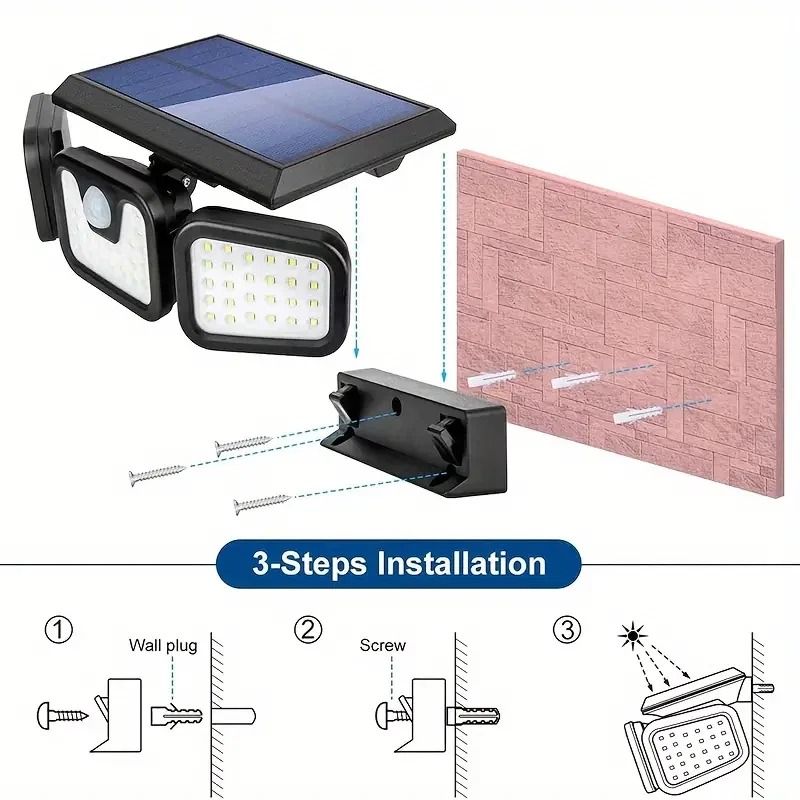 3-Steps Installation

①

Wall plug

②

Screw

③