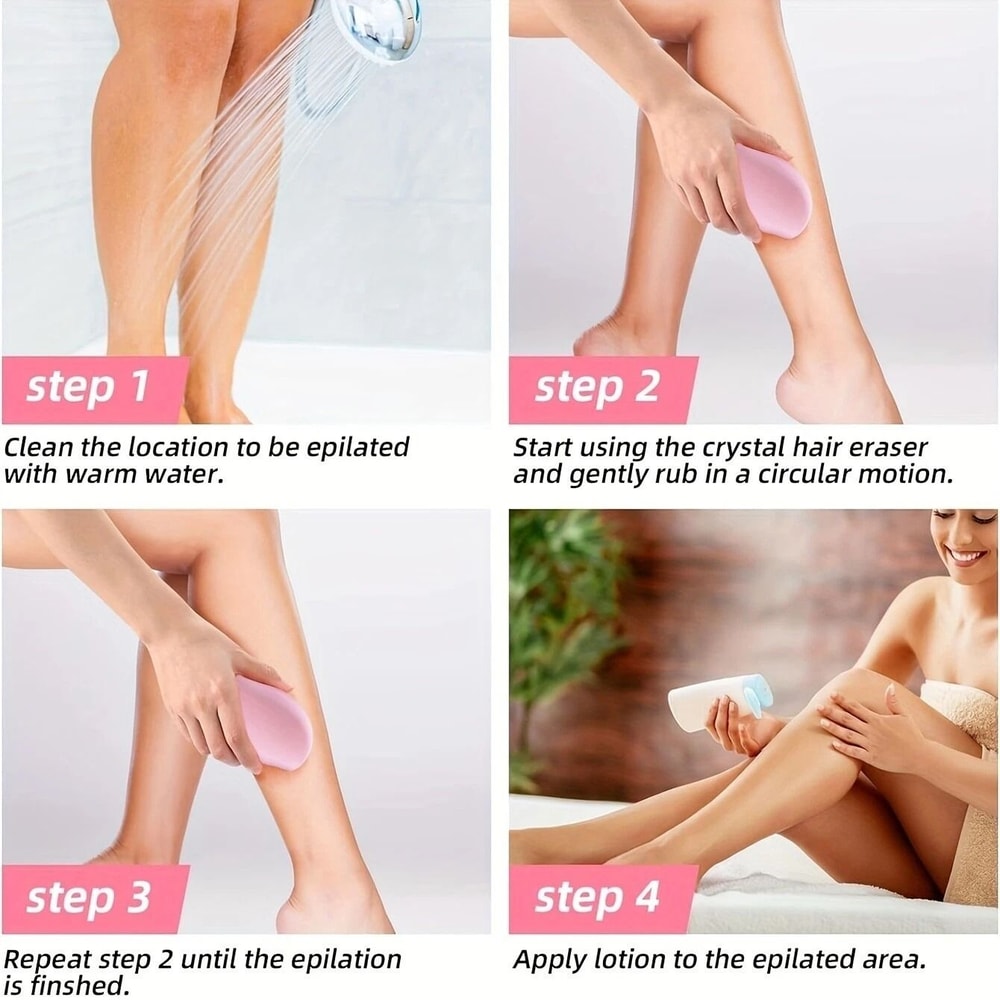 step 1

Clean the location to be epilated with warm water.

step 2

Start using the crystal hair eraser and gently rub in a circular motion.

step 3

Repeat step 2 until the epilation is finshed.

step 4

Apply lotion to the epilated area.