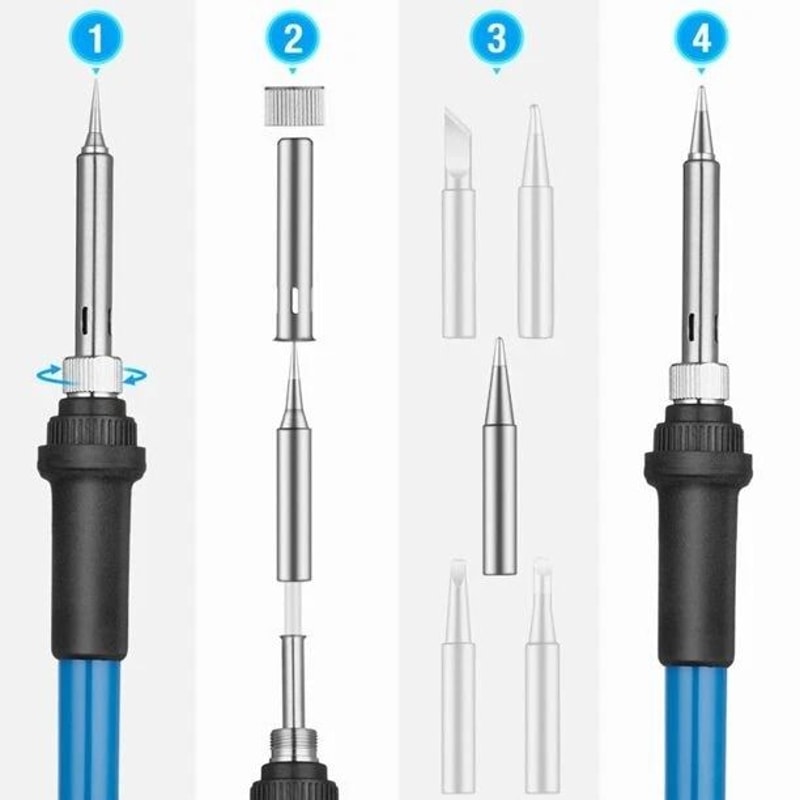 1

2

3

4