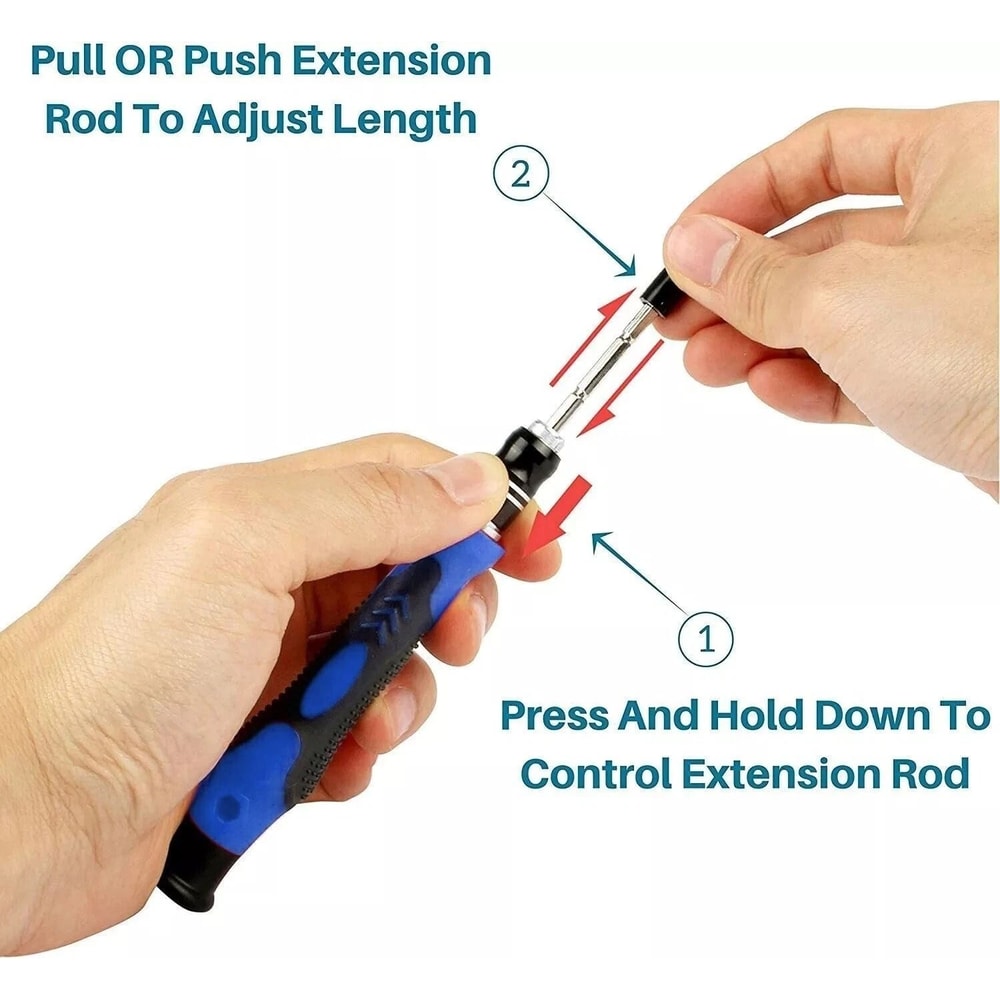 Pull OR Push Extension Rod To Adjust Length

2

1

Press And Hold Down To Control Extension Rod