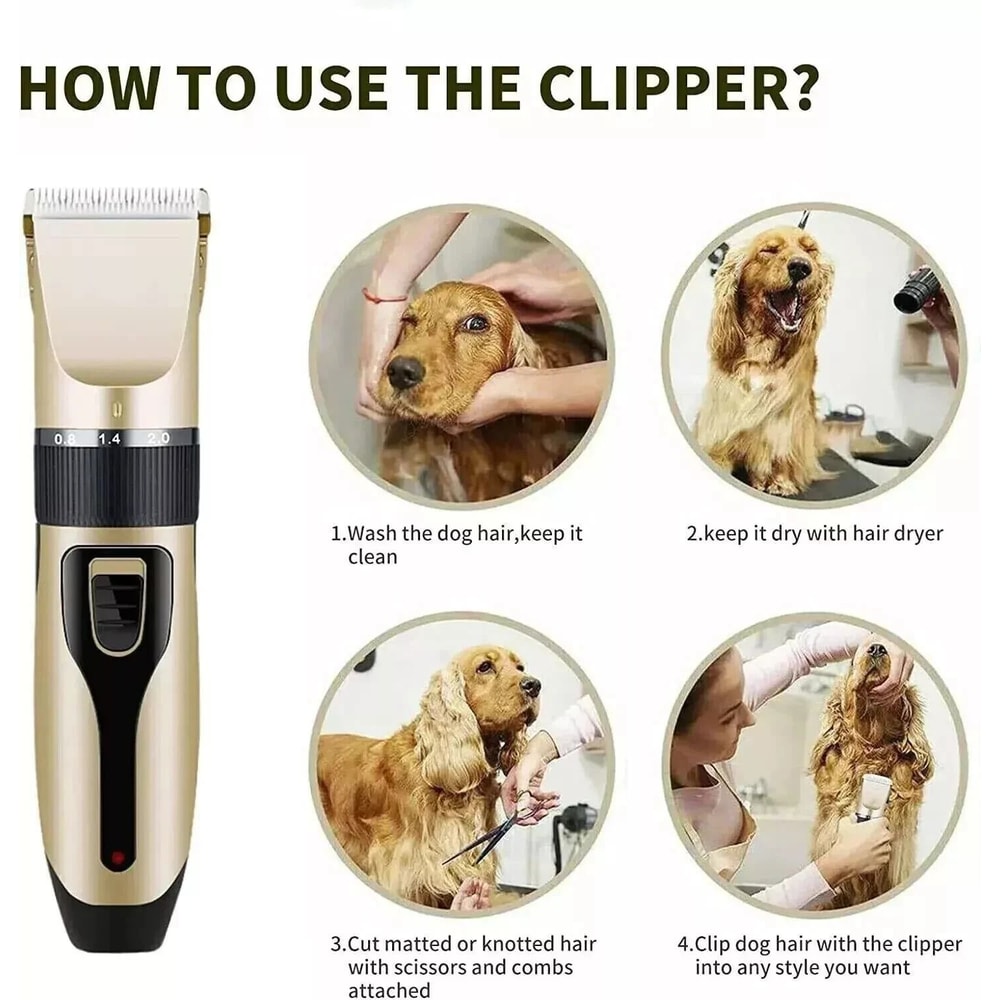 HOW TO USE THE CLIPPER?

0.8 1.4 2.0

1.Wash the dog hair,keep it clean

2.keep it dry with hair dryer

3.Cut matted or knotted hair with scissors and combs attached

4.Clip dog hair with the clipper into any style you want