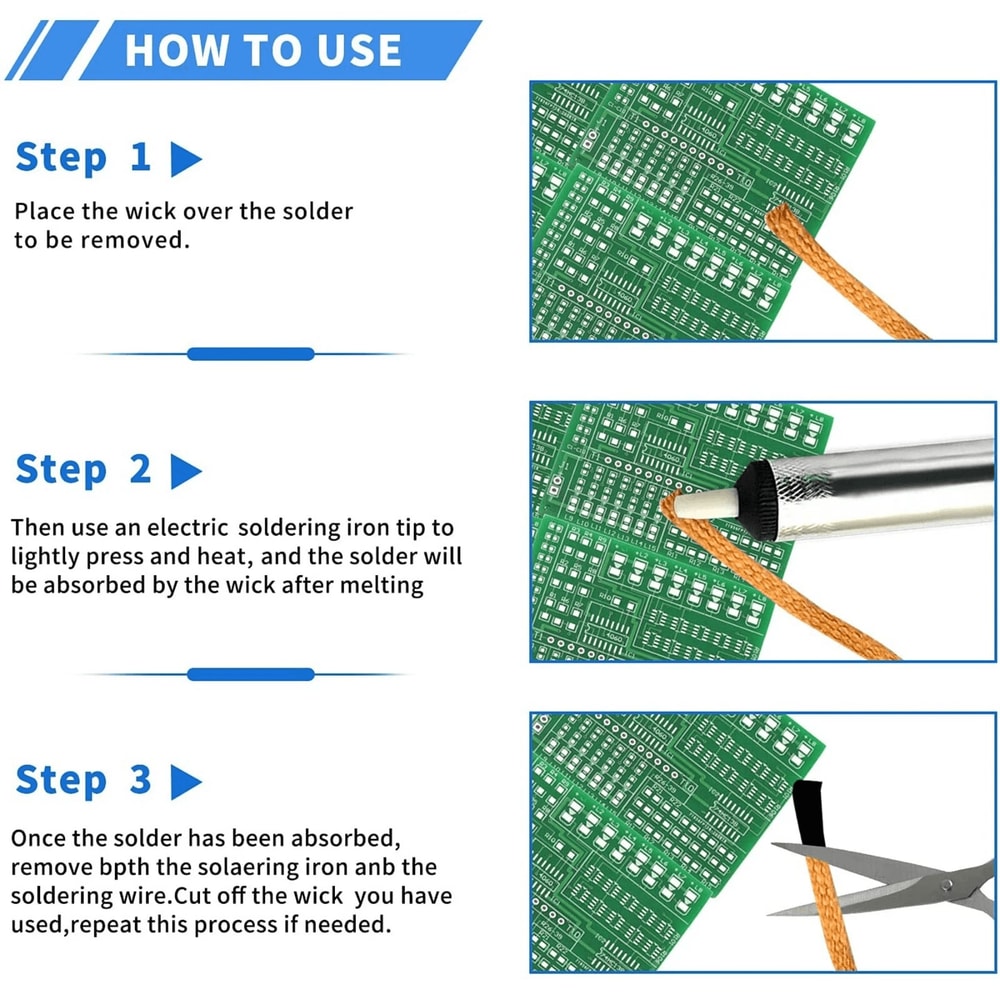 HOW TO USE

Step 1

Place the wick over the solder to be removed.

Step 2

Then use an electric soldering iron tip to lightly press and heat, and the solder will be absorbed by the wick after melting

Step 3

Once the solder has been absorbed, remove bpth the solaering iron anb the soldering wire.Cut off the wick you have used,repeat this process if needed.