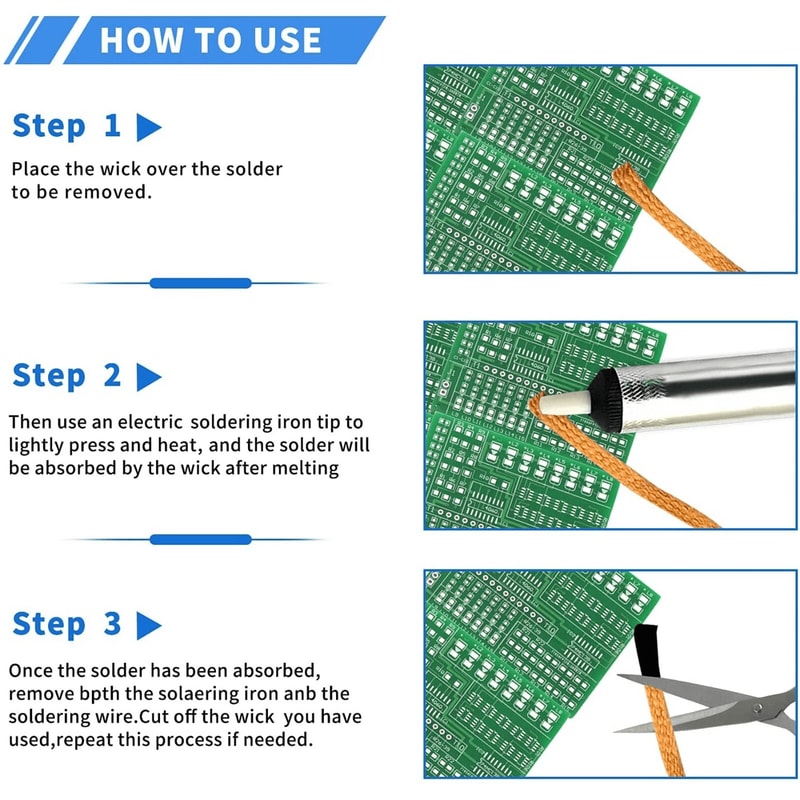 HOW TO USE

Step 1

Place the wick over the solder to be removed.

Step 2

Then use an electric soldering iron tip to lightly press and heat, and the solder will be absorbed by the wick after melting

Step 3

Once the solder has been absorbed, remove bpth the solaering iron anb the soldering wire.Cut off the wick you have used,repeat this process if needed.