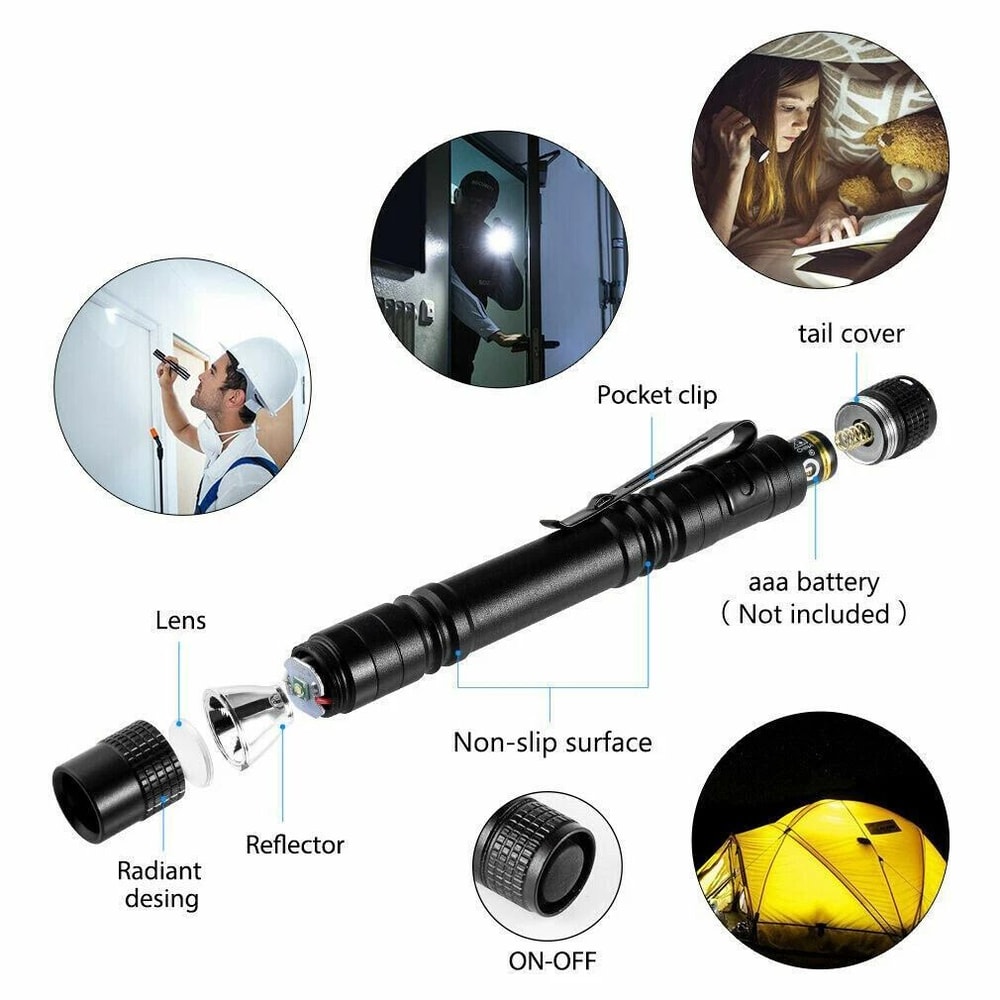 tail cover

Pocket clip

aaa battery
( Not included )

Lens

Non-slip surface

Reflector

Radiant desing

ON-OFF