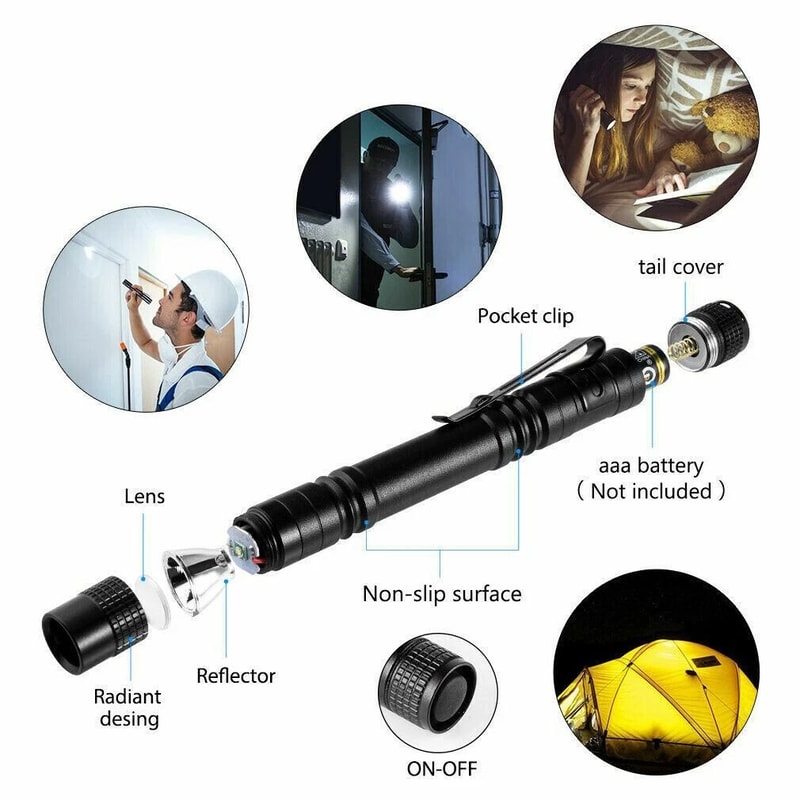 tail cover

Pocket clip

aaa battery
( Not included )

Lens

Non-slip surface

Reflector

Radiant desing

ON-OFF