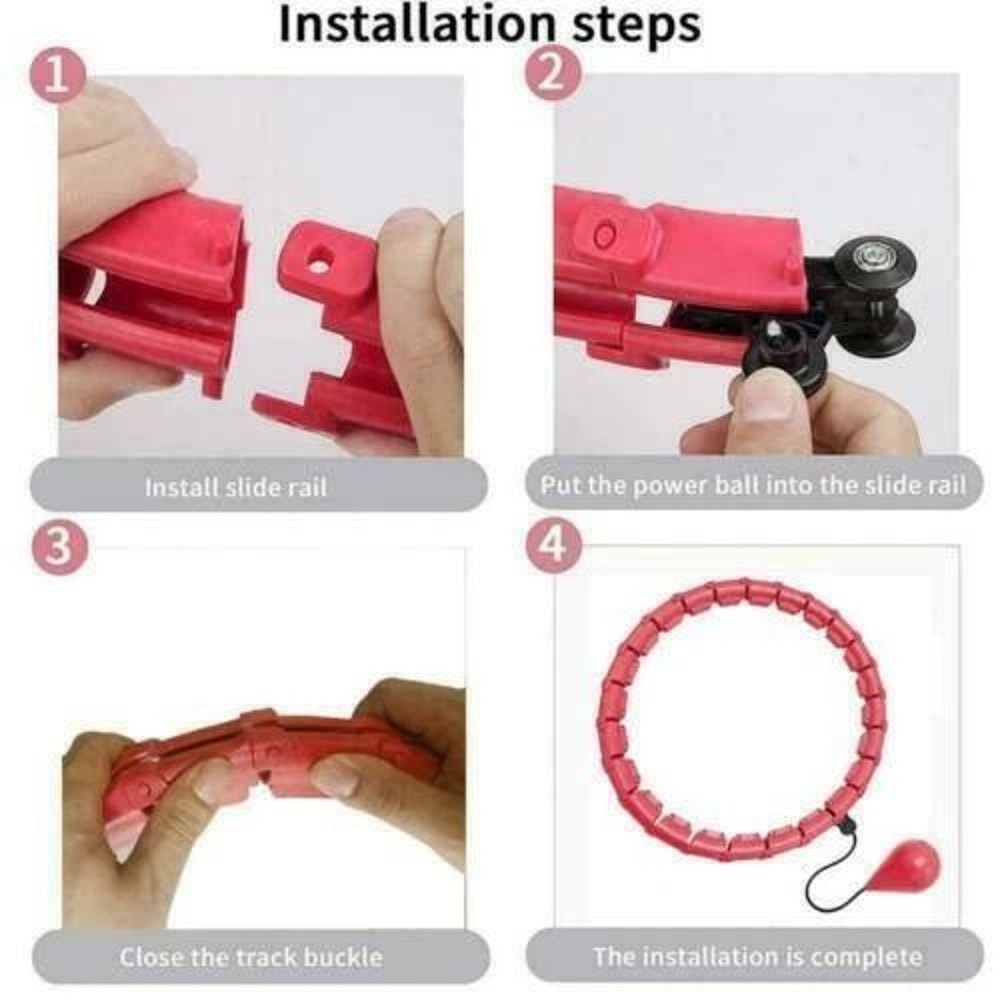 Installation steps

1

Install slide rail

2

Put the power ball into the slide rail

3

Close the track buckle

4

The installation is complete