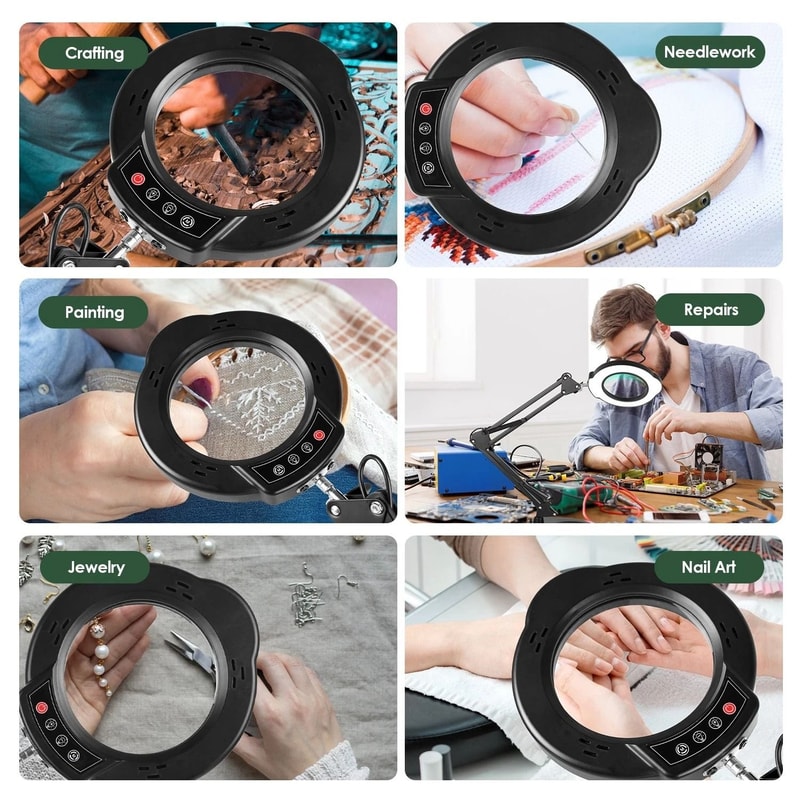 Crafting

Needlework

Painting

Repairs

Jewelry

Nail Art