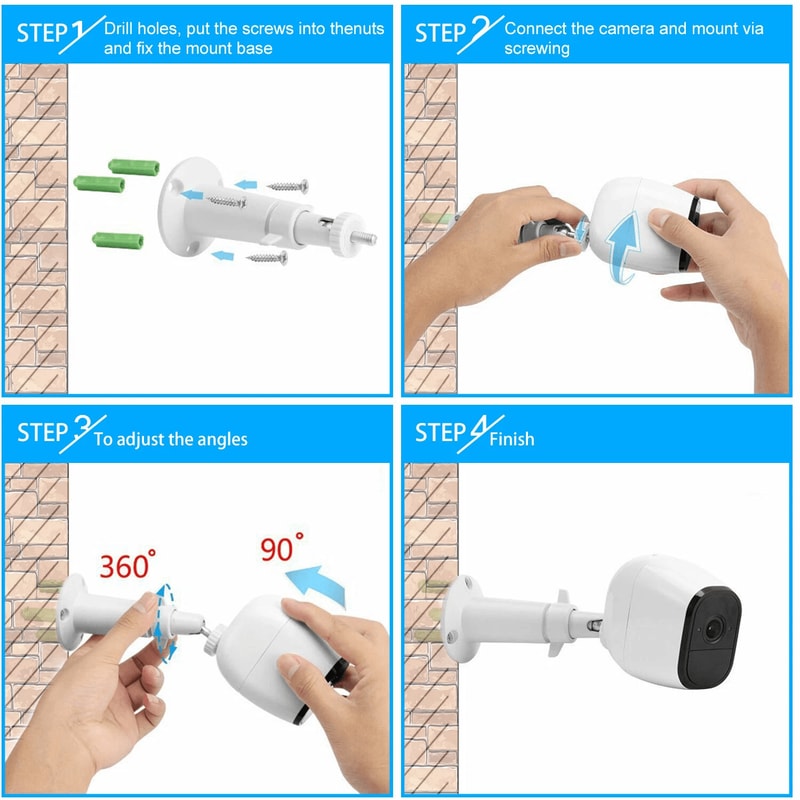 STEP 1 Drill holes, put the screws into thenuts and fix the mount base

STEP 2 Connect the camera and mount via screwing

STEP 3 To adjust the angles

360°

90°

STEP 4 Finish