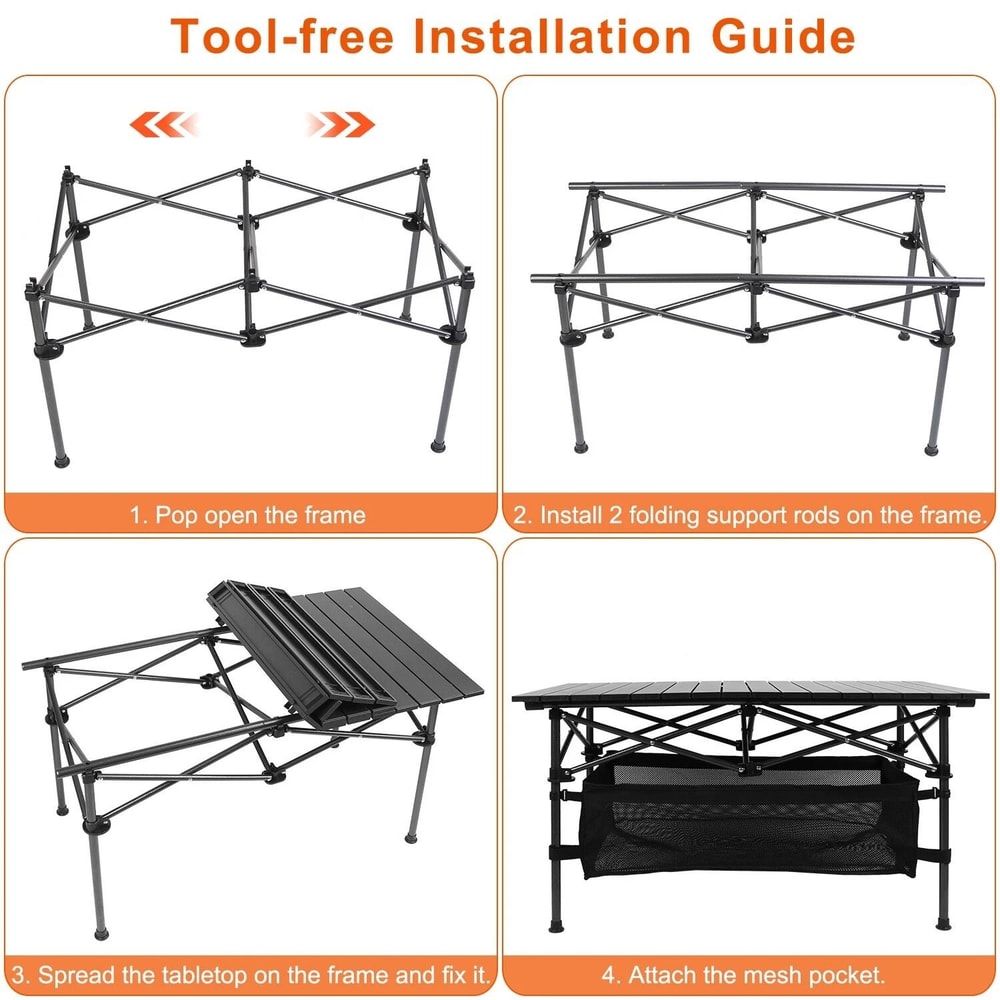 Tool-free Installation Guide

1. Pop open the frame

2. Install 2 folding support rods on the frame.

3. Spread the tabletop on the frame and fix it.

4. Attach the mesh pocket.