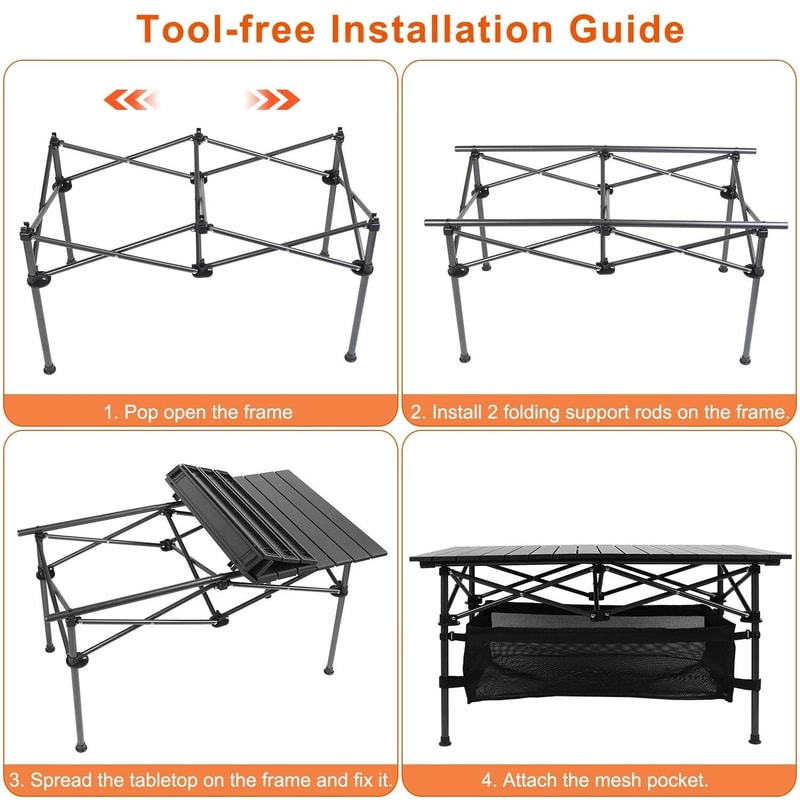 Tool-free Installation Guide

1. Pop open the frame

2. Install 2 folding support rods on the frame.

3. Spread the tabletop on the frame and fix it.

4. Attach the mesh pocket.