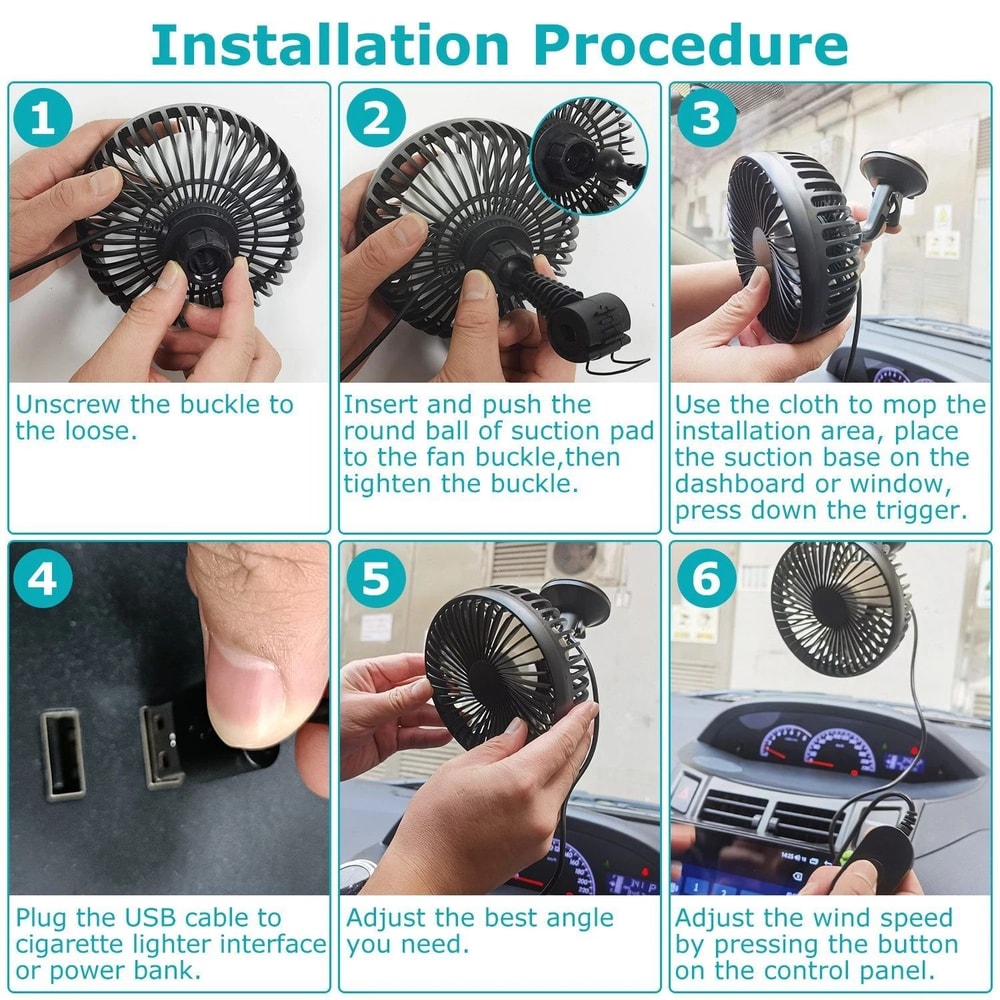 Installation Procedure

1

Unscrew the buckle to the loose.

2

Insert and push the round ball of suction pad to the fan buckle,then tighten the buckle.

3

Use the cloth to mop the installation area, place the suction base on the dashboard or window, press down the trigger.

4

Plug the USB cable to cigarette lighter interface or power bank.

5

Adjust the best angle you need.

6

Adjust the wind speed by pressing the button on the control panel.