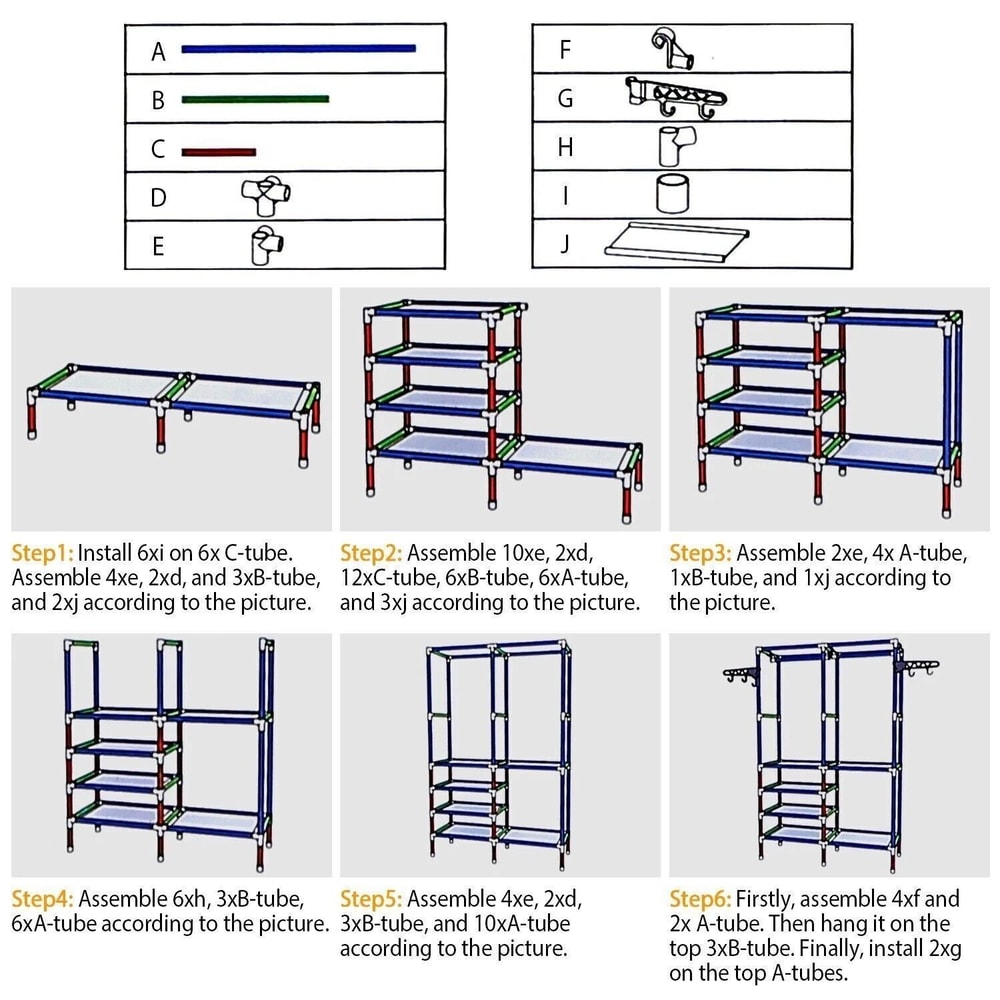 A
B
C
D
E

F
G
H
I
J

Step1: Install 6xi on 6x C-tube. Assemble 4xe, 2xd, and 3xB-tube, and 2xj according to the picture.

Step2: Assemble 10xe, 2xd, 12xC-tube, 6xB-tube, 6xA-tube, and 3xj according to the picture.

Step3: Assemble 2xe, 4x A-tube, 1xB-tube, and 1xj according to the picture.

Step4: Assemble 6xh, 3xB-tube, 6xA-tube according to the picture.

Step5: Assemble 4xe, 2xd, 3xB-tube, and 10xA-tube according to the picture.

Step6: Firstly, assemble 4xf and 2x A-tube. Then hang it on the top 3xB-tube. Finally, install 2xg on the top A-tubes.