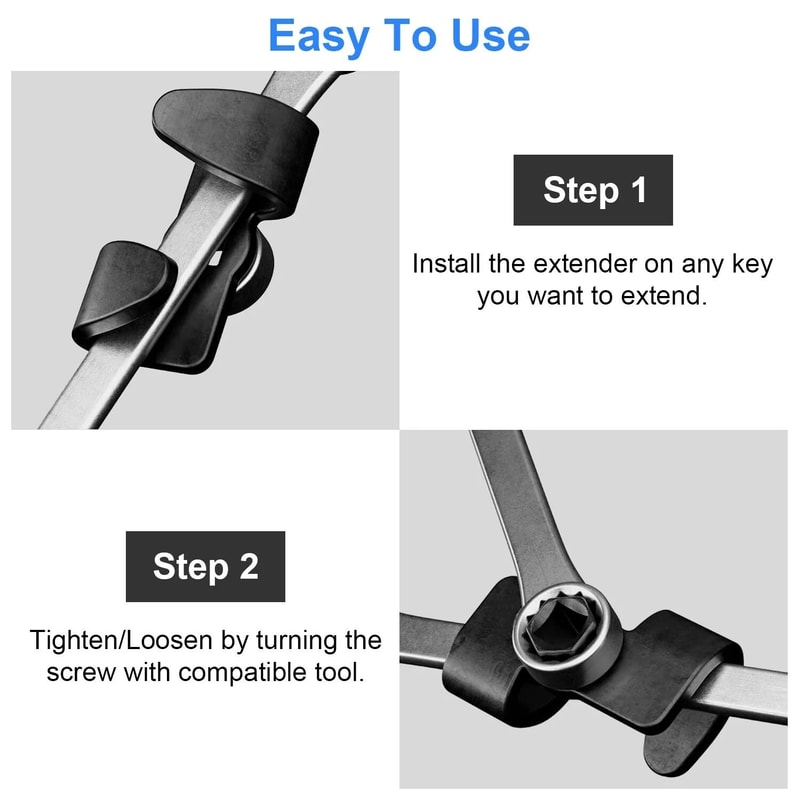 Easy To Use

Step 1

Install the extender on any key you want to extend.

Step 2

Tighten/Loosen by turning the screw with compatible tool.