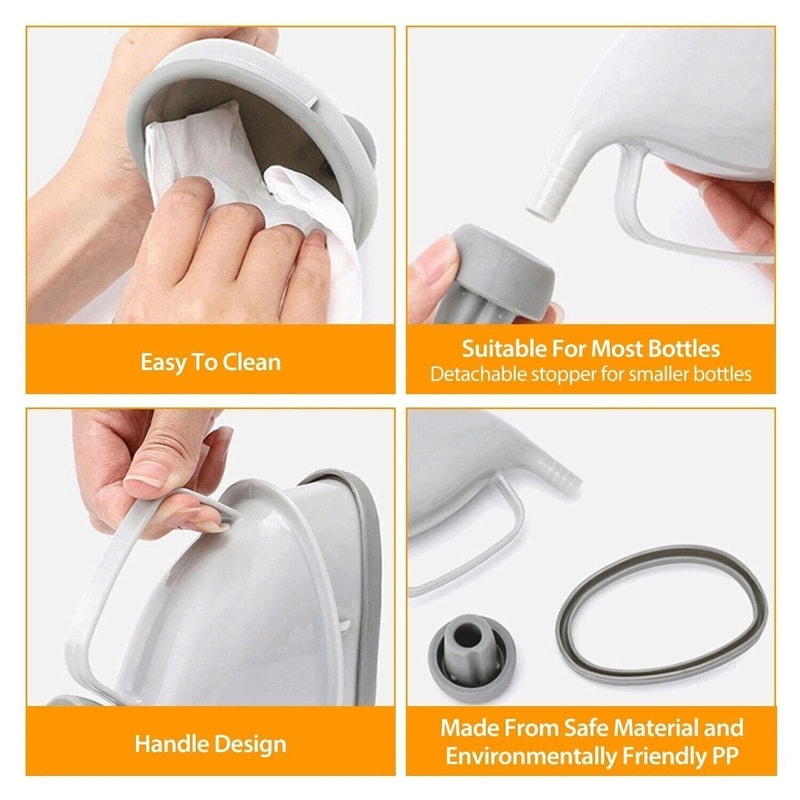 Easy To Clean

Suitable For Most Bottles
Detachable stopper for smaller bottles

Handle Design

Made From Safe Material and Environmentally Friendly PP