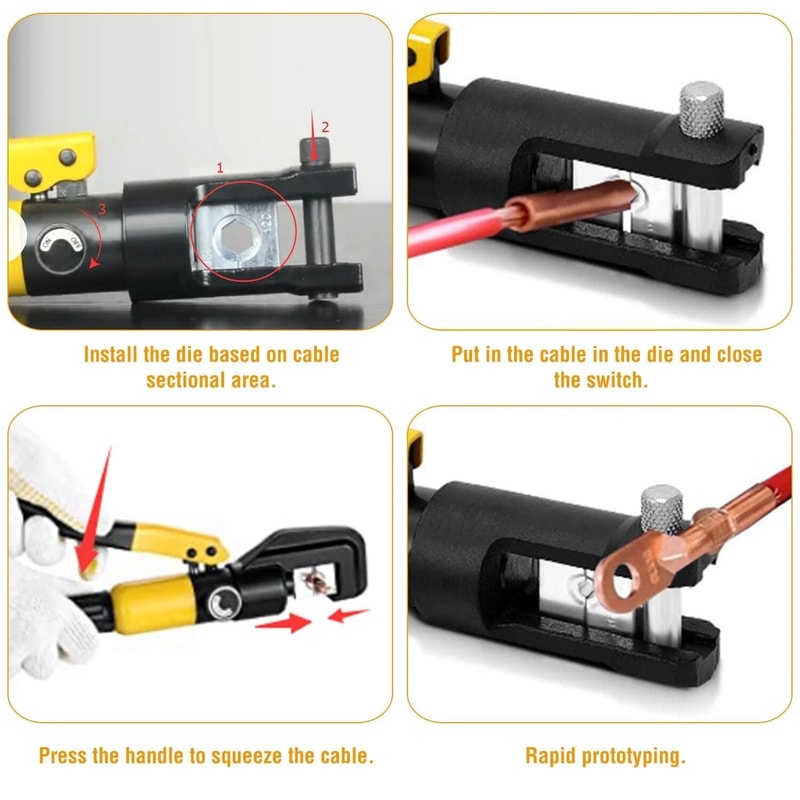 1

2

3

ON OFF

120

Install the die based on cable sectional area.

Put in the cable in the die and close the switch.

Press the handle to squeeze the cable.

Rapid prototyping.