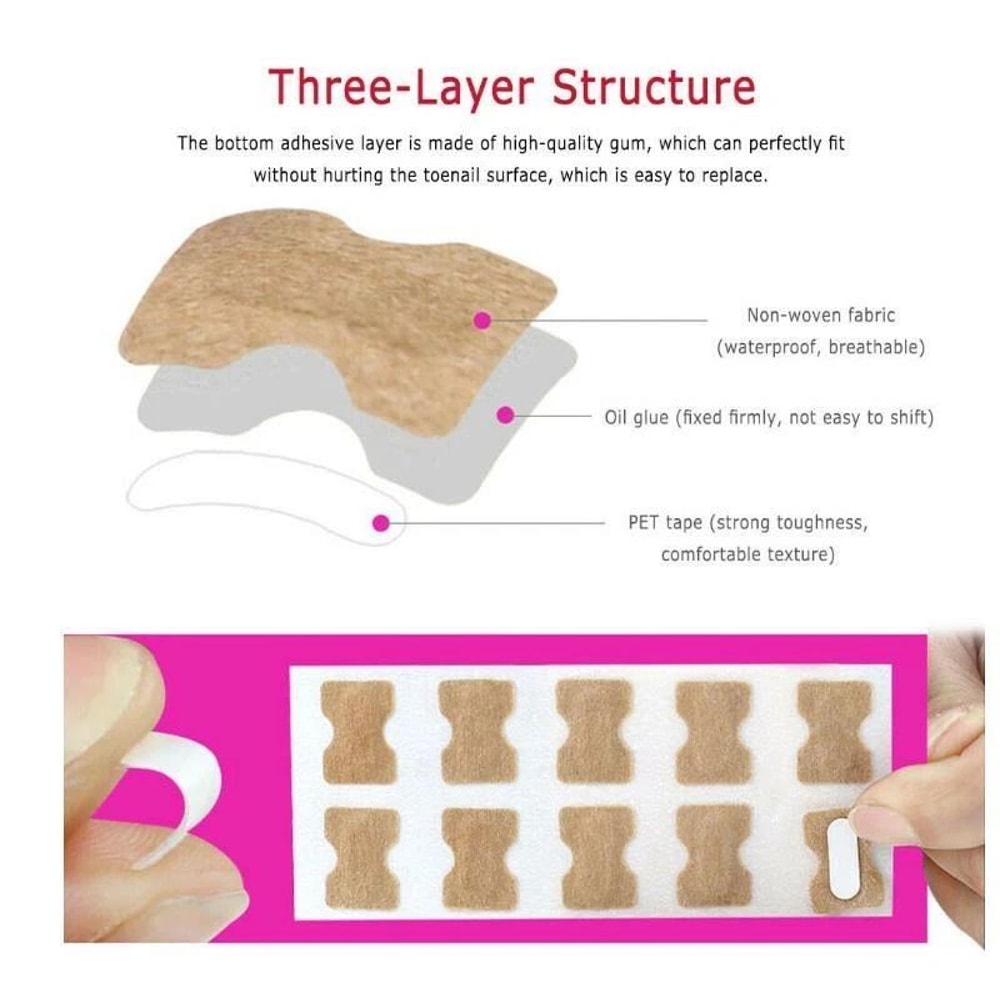 Three-Layer Structure

The bottom adhesive layer is made of high-quality gum, which can perfectly fit without hurting the toenail surface, which is easy to replace.

Non-woven fabric (waterproof, breathable)

Oil glue (fixed firmly, not easy to shift)

PET tape (strong toughness, comfortable texture)