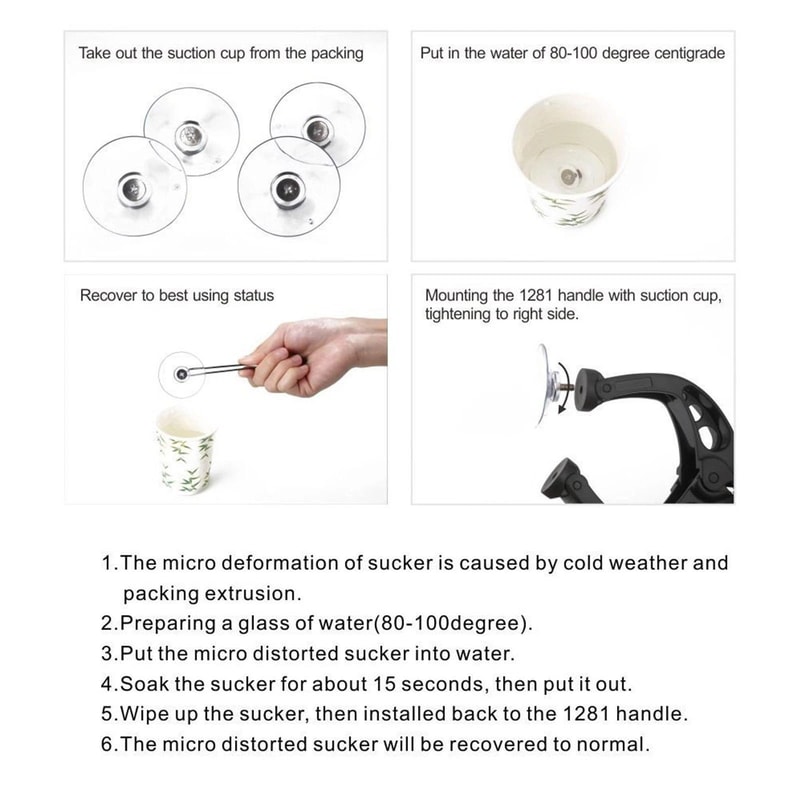 Take out the suction cup from the packing

Put in the water of 80-100 degree centigrade

Recover to best using status

Mounting the 1281 handle with suction cup, tightening to right side.

1.The micro deformation of sucker is caused by cold weather and packing extrusion.
2.Preparing a glass of water(80-100degree).
3.Put the micro distorted sucker into water.
4.Soak the sucker for about 15 seconds, then put it out.
5.Wipe up the sucker, then installed back to the 1281 handle.
6.The micro distorted sucker will be recovered to normal.