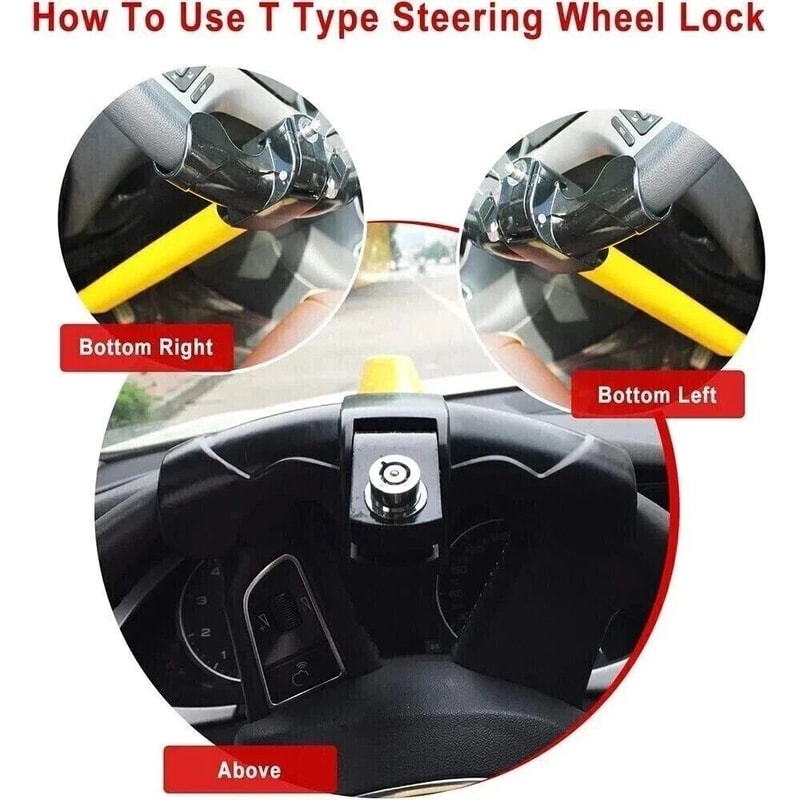 How To Use T Type Steering Wheel Lock

Bottom Right

Bottom Left

Above