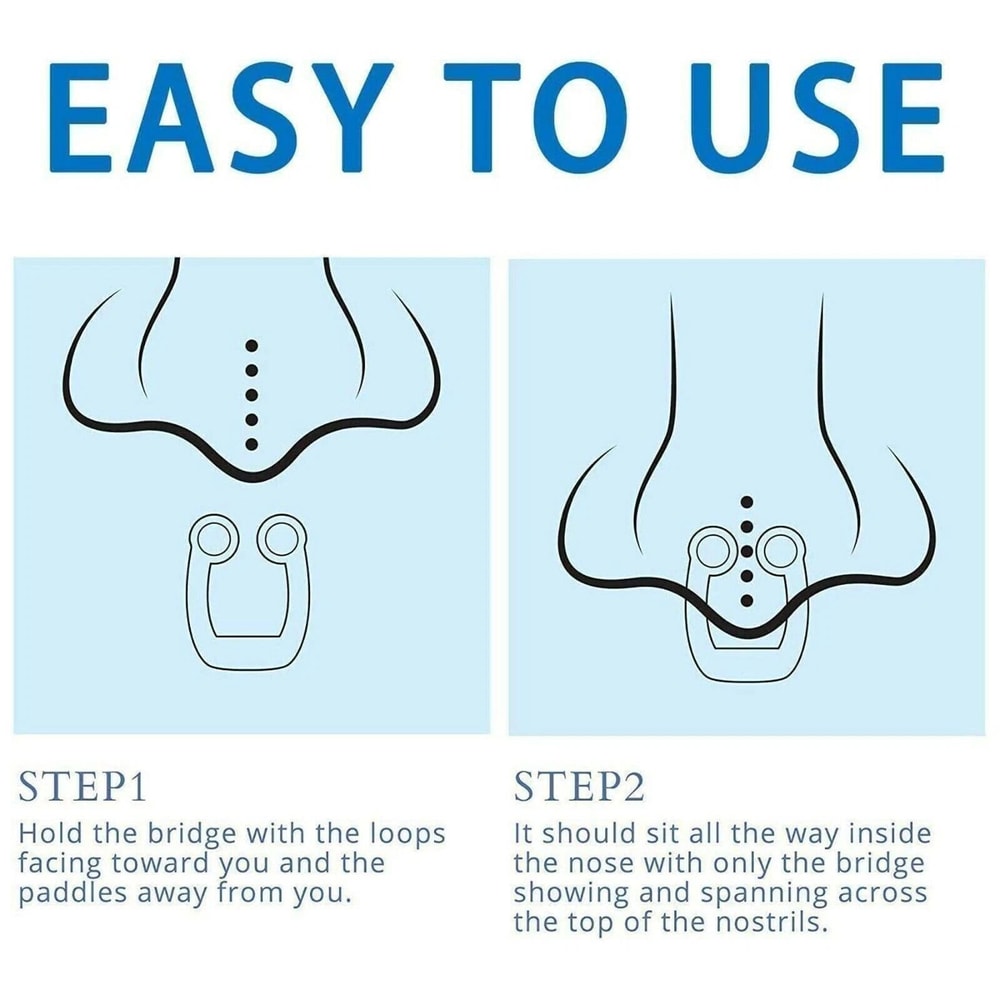 EASY TO USE

STEP1

Hold the bridge with the loops facing toward you and the paddles away from you.

STEP2

It should sit all the way inside the nose with only the bridge showing and spanning across the top of the nostrils.