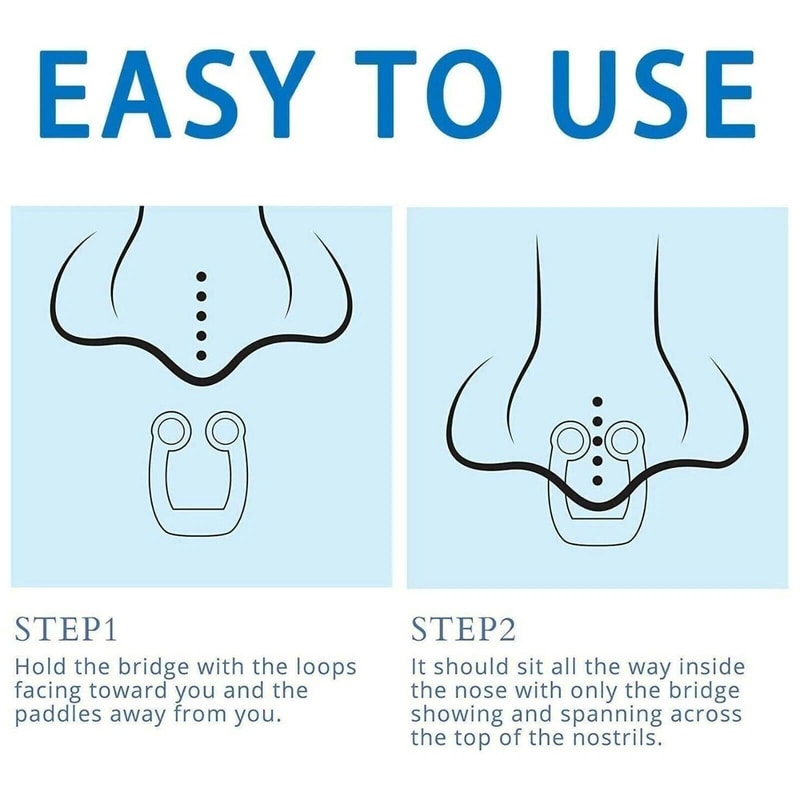 EASY TO USE

STEP1

Hold the bridge with the loops facing toward you and the paddles away from you.

STEP2

It should sit all the way inside the nose with only the bridge showing and spanning across the top of the nostrils.