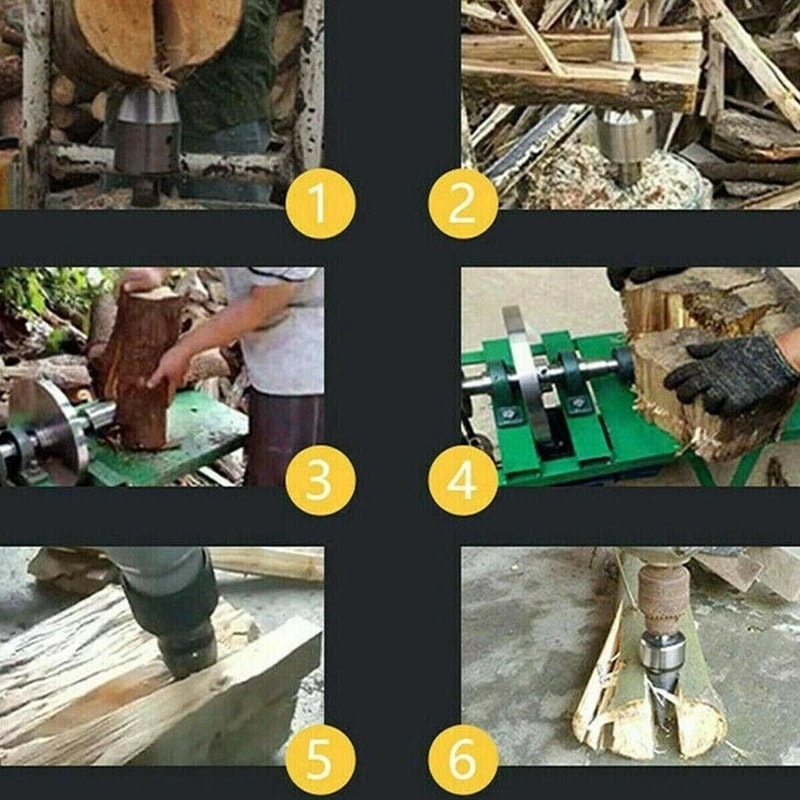 1
2
3
4
5
6