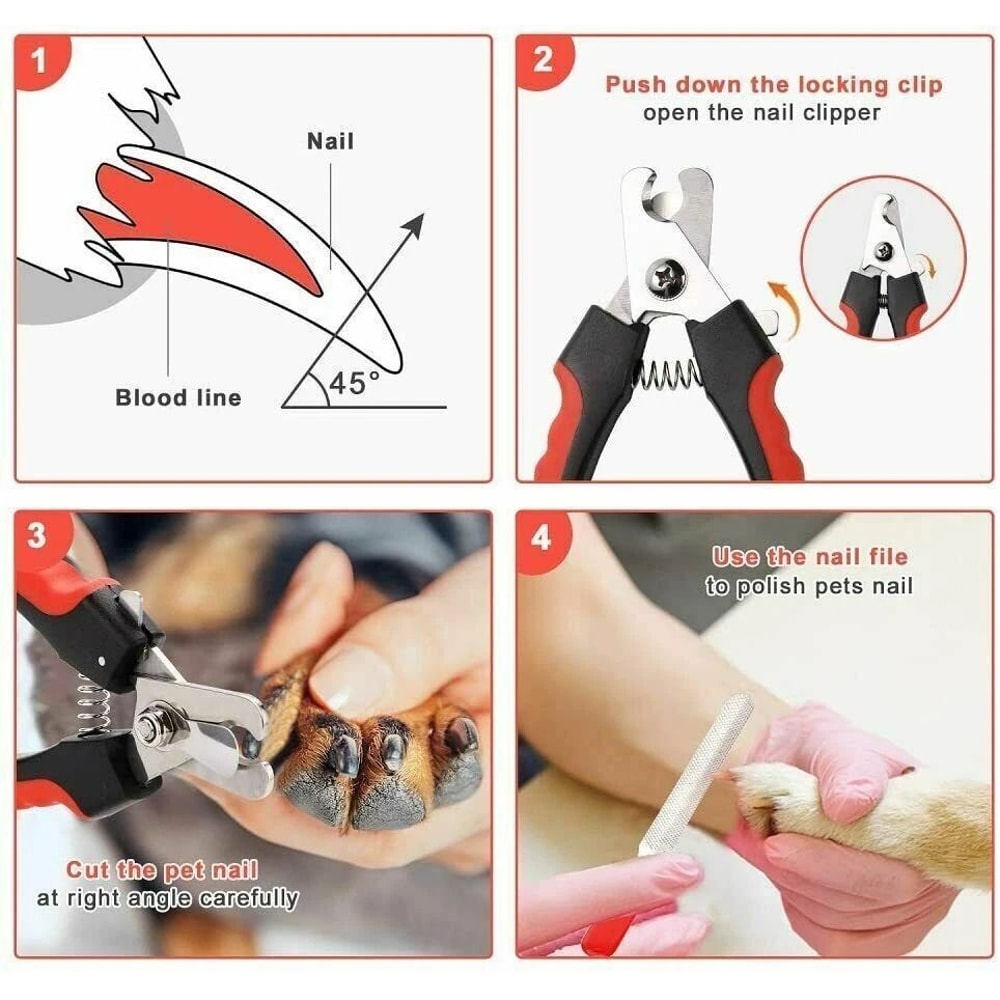 1

Nail

Blood line

45°

2

Push down the locking clip
open the nail clipper

3

Cut the pet nail
at right angle carefully

4

Use the nail file
to polish pets nail