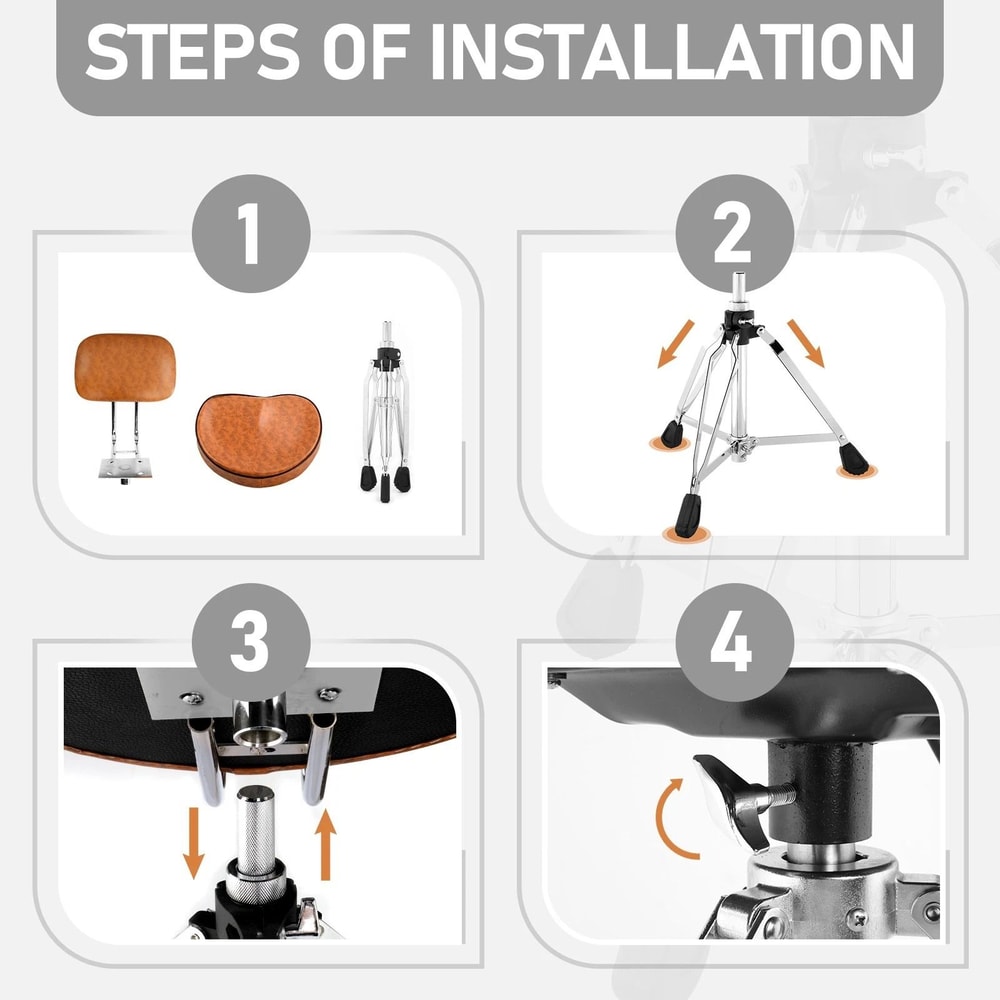 STEPS OF INSTALLATION

1

2

3

4