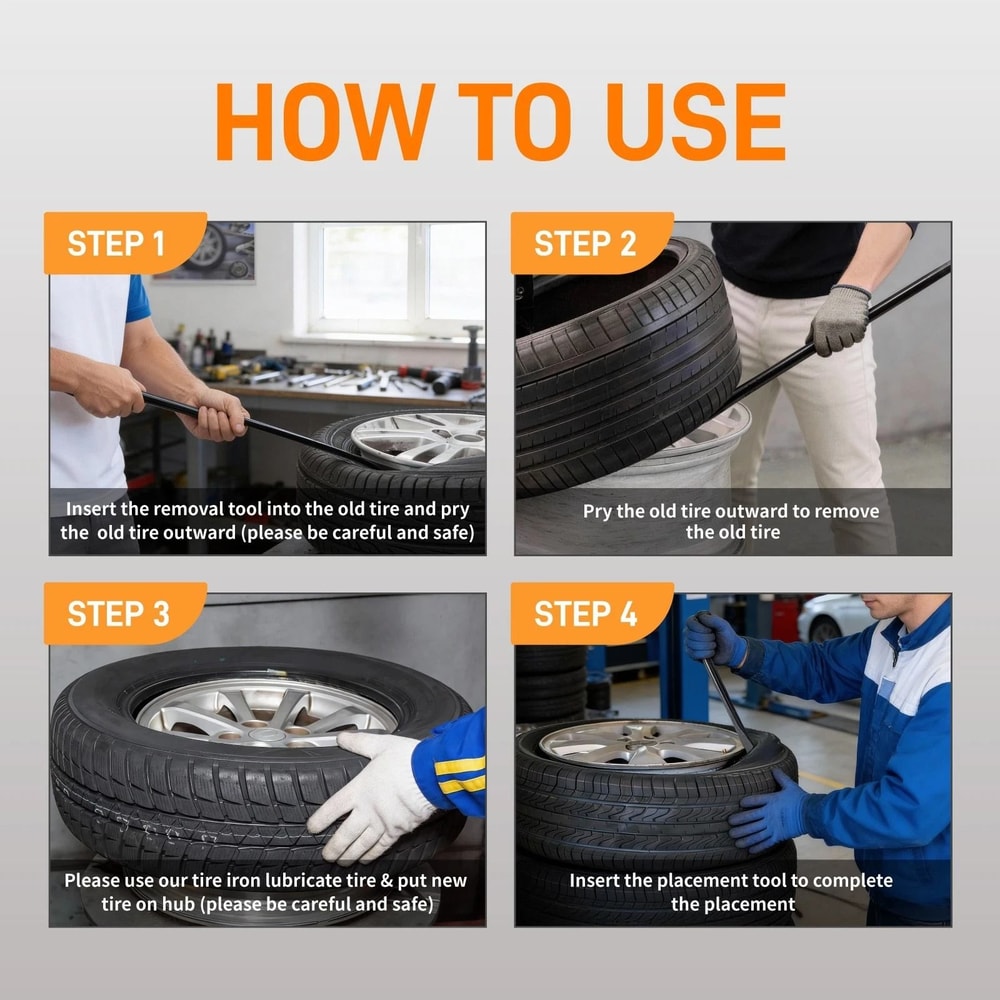 HOW TO USE

STEP 1

Insert the removal tool into the old tire and pry the old tire outward (please be careful and safe)

STEP 2

Pry the old tire outward to remove the old tire

STEP 3

Please use our tire iron lubricate tire & put new tire on hub (please be careful and safe)

STEP 4

Insert the placement tool to complete the placement