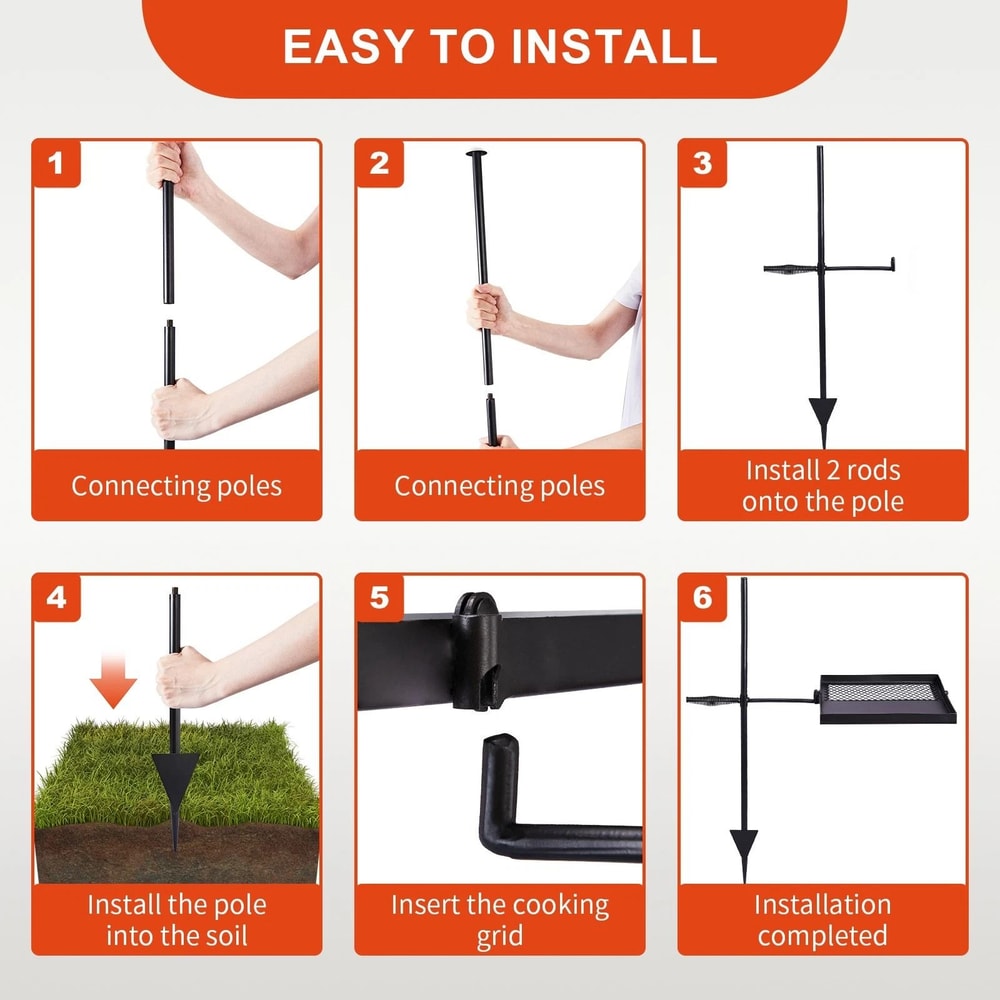 EASY TO INSTALL

1
Connecting poles

2
Connecting poles

3
Install 2 rods onto the pole

4
Install the pole into the soil

5
Insert the cooking grid

6
Installation completed