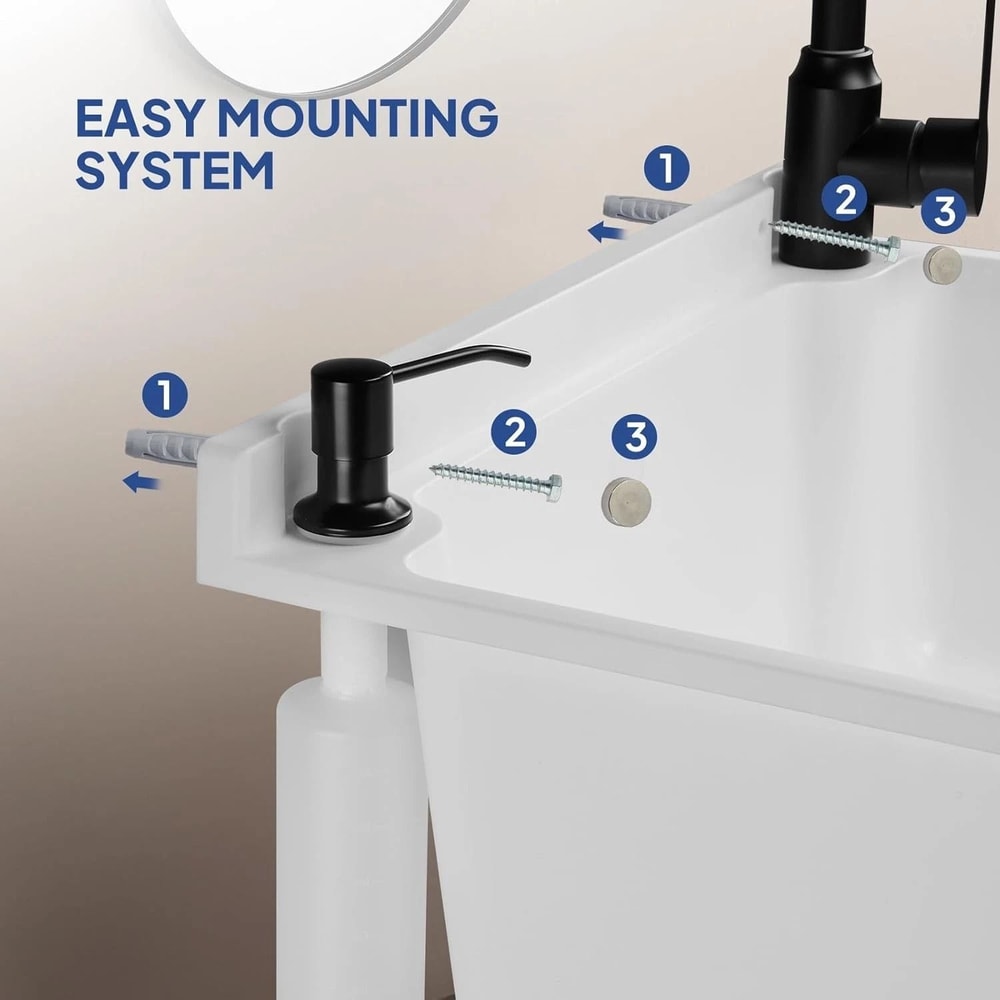 EASY MOUNTING SYSTEM

1

2

3

1

2

3