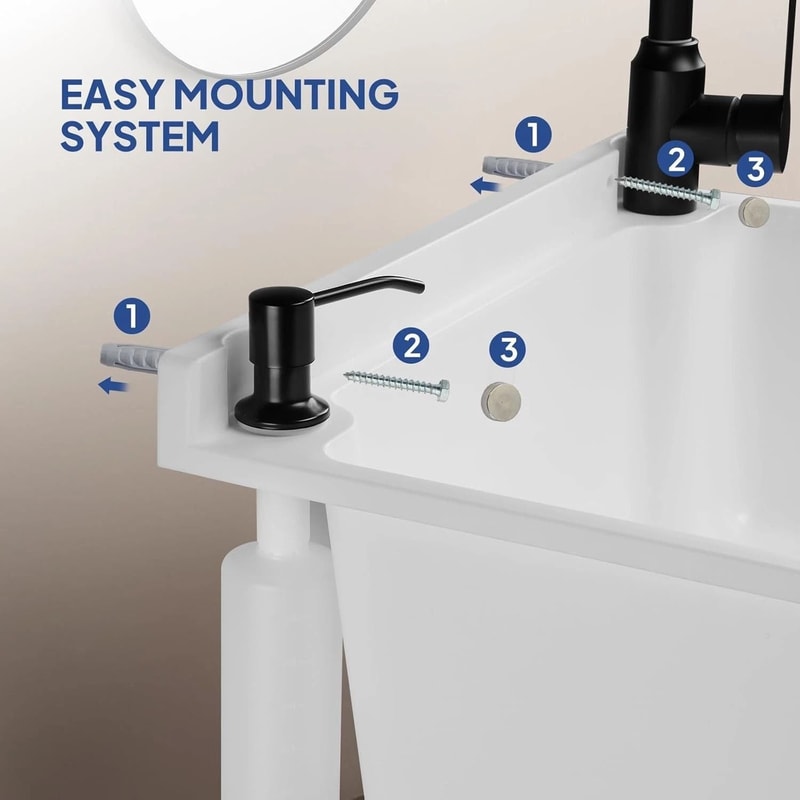 EASY MOUNTING SYSTEM

1

2

3

1

2

3