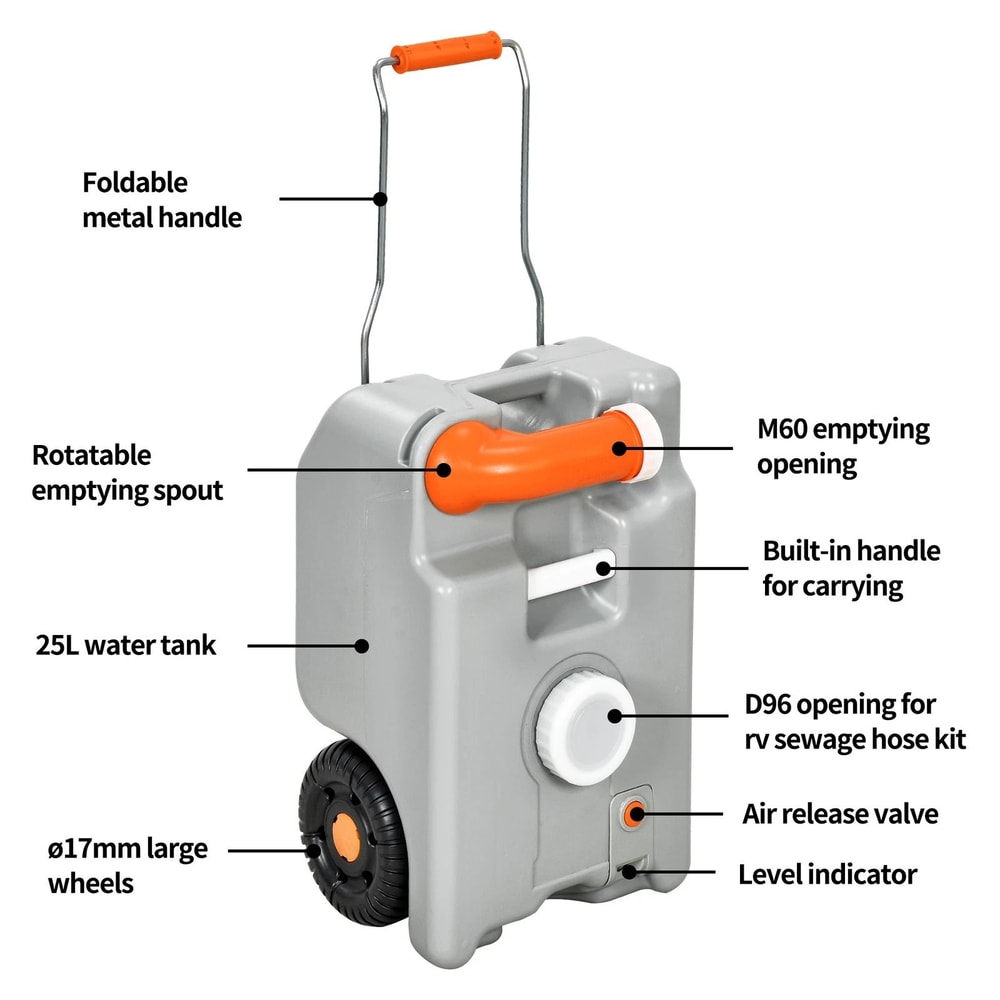 Foldable metal handle

Rotatable emptying spout

25L water tank

ø17mm large wheels

M60 emptying opening

Built-in handle for carrying

D96 opening for rv sewage hose kit

Air release valve

Level indicator