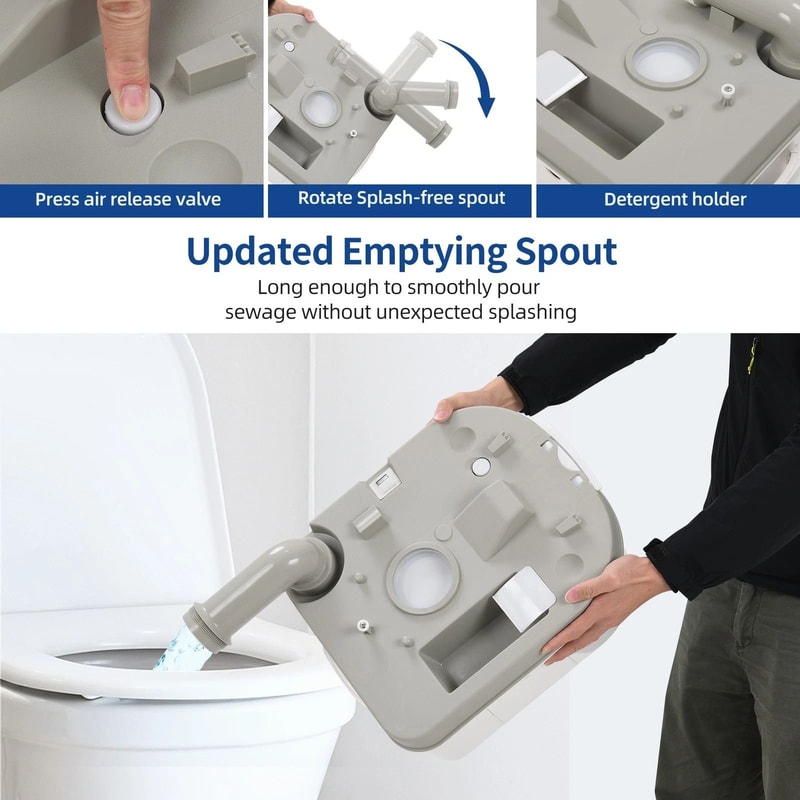 Press air release valve

Rotate Splash-free spout

Detergent holder

Updated Emptying Spout

Long enough to smoothly pour sewage without unexpected splashing