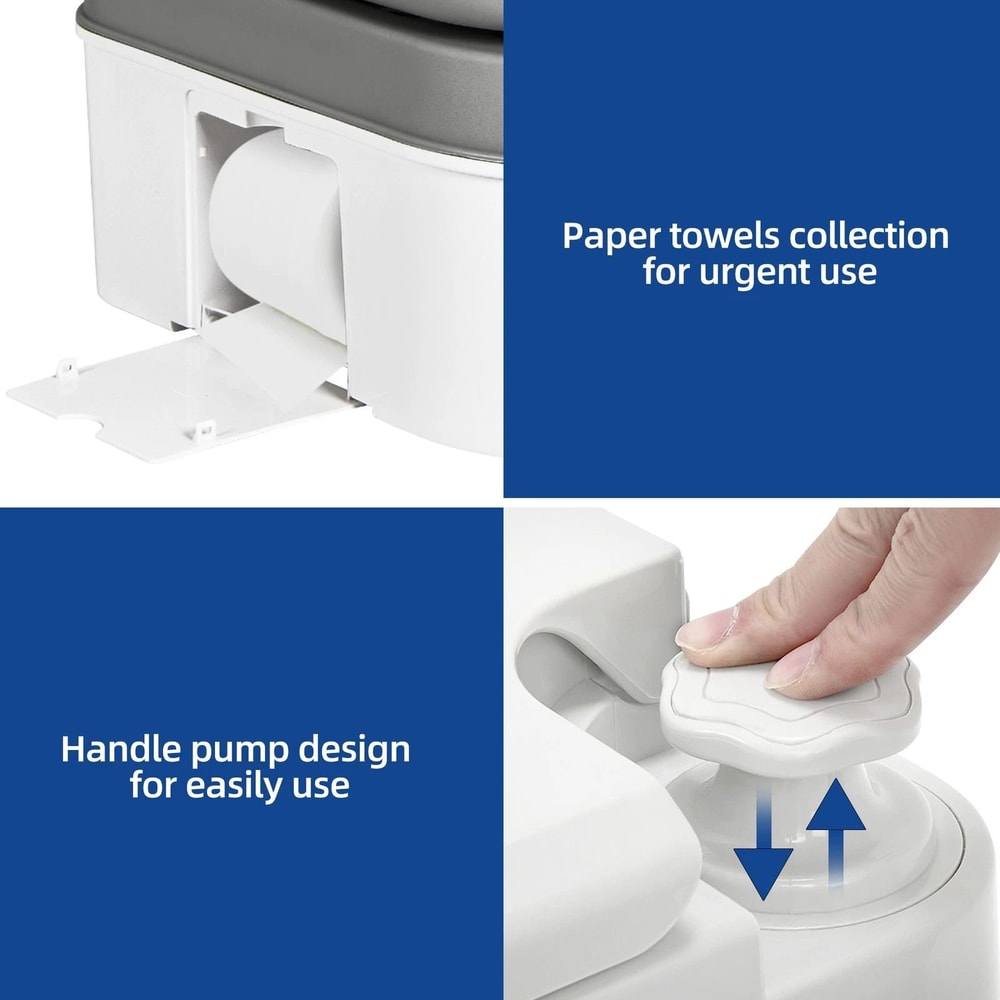 Paper towels collection for urgent use

Handle pump design for easily use