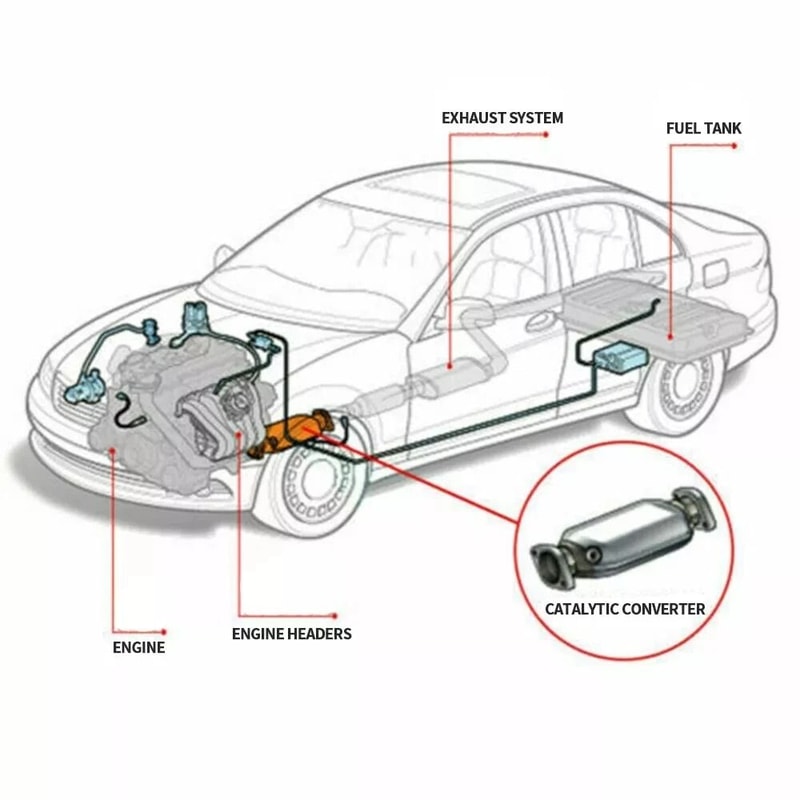 EXHAUST SYSTEM

FUEL TANK

CATALYTIC CONVERTER

ENGINE

ENGINE HEADERS