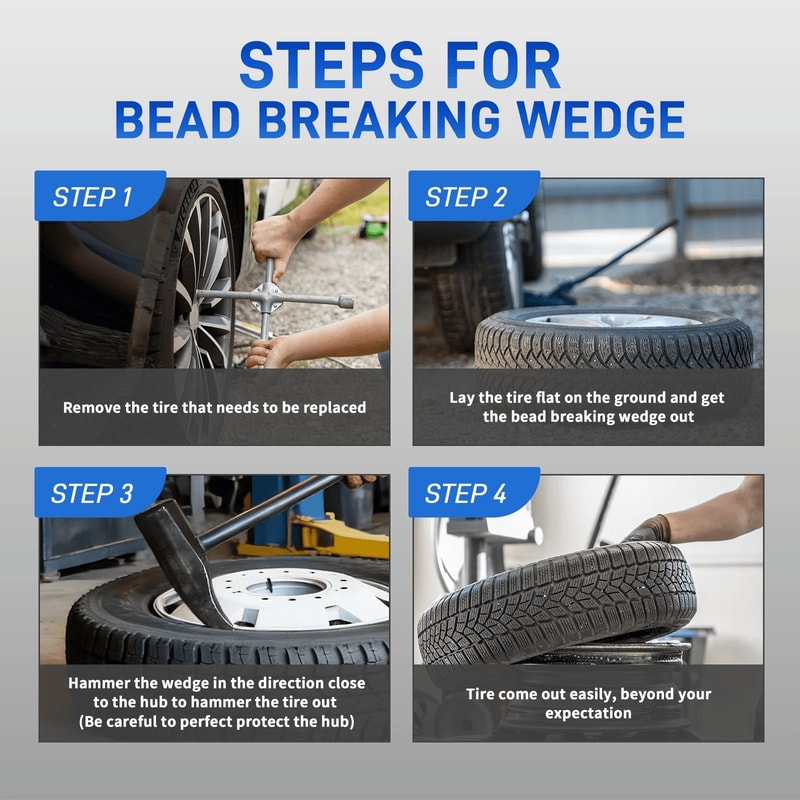 STEPS FOR
BEAD BREAKING WEDGE

STEP 1

Remove the tire that needs to be replaced

STEP 2

Lay the tire flat on the ground and get the bead breaking wedge out

STEP 3

Hammer the wedge in the direction close to the hub to hammer the tire out (Be careful to perfect protect the hub)

STEP 4

Tire come out easily, beyond your expectation