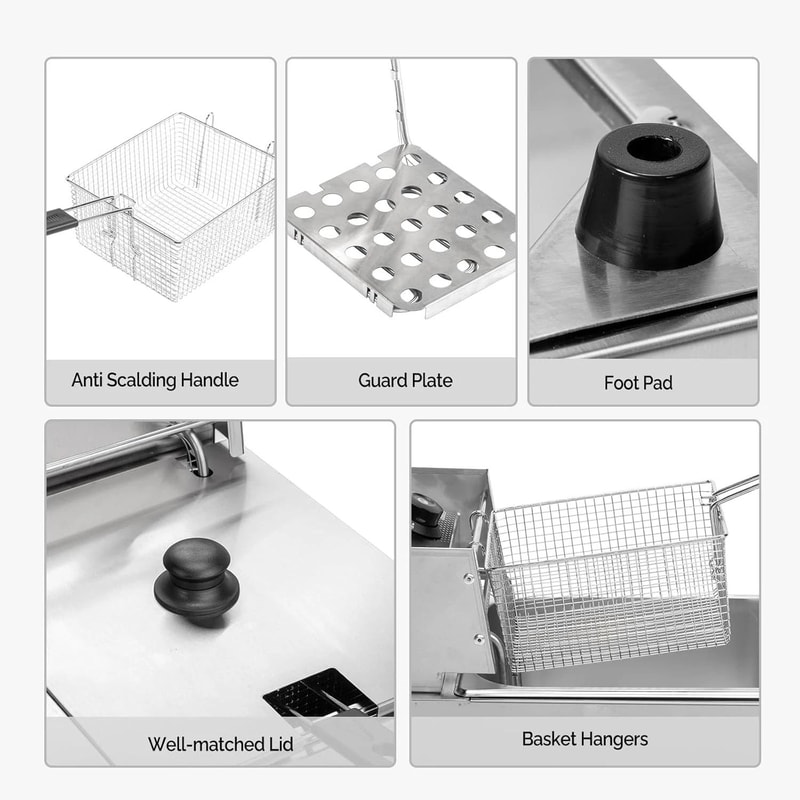 Anti Scalding Handle

Guard Plate

Foot Pad

Well-matched Lid

Basket Hangers