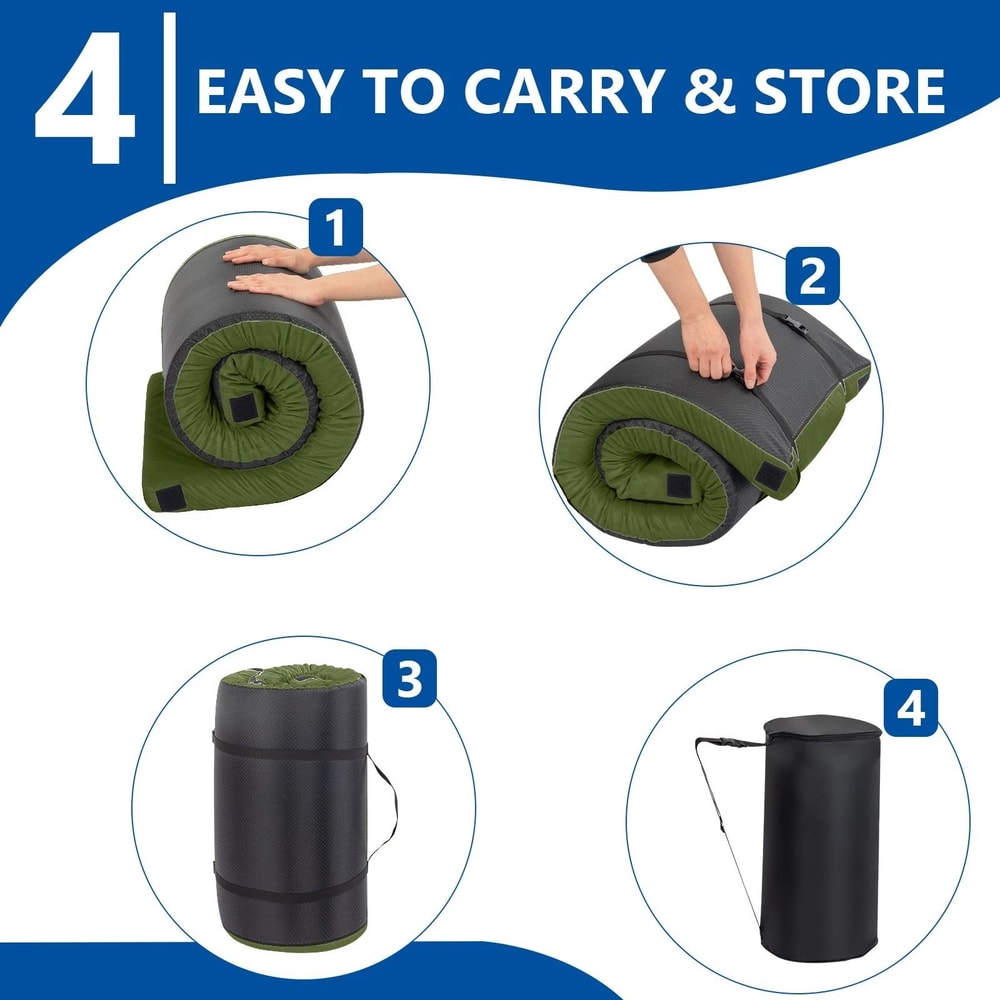 4 EASY TO CARRY & STORE

1

2

3

4