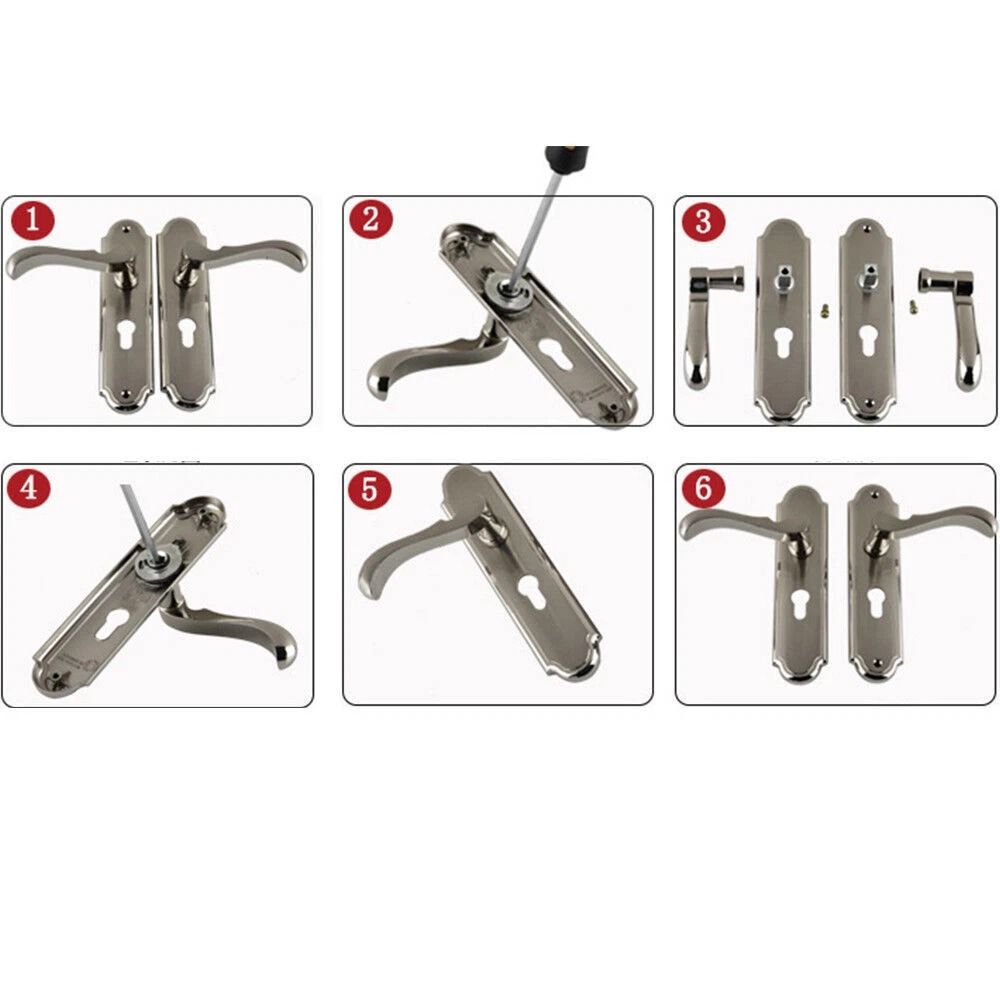 1

2

3

4

5

6