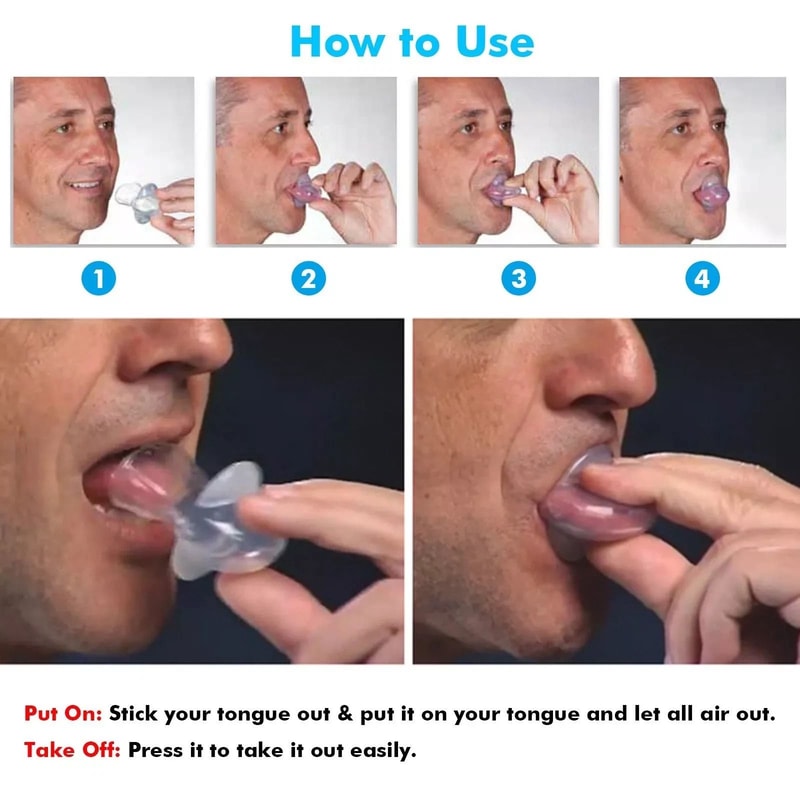 How to Use

1

2

3

4

Put On: Stick your tongue out & put it on your tongue and let all air out.

Take Off: Press it to take it out easily.