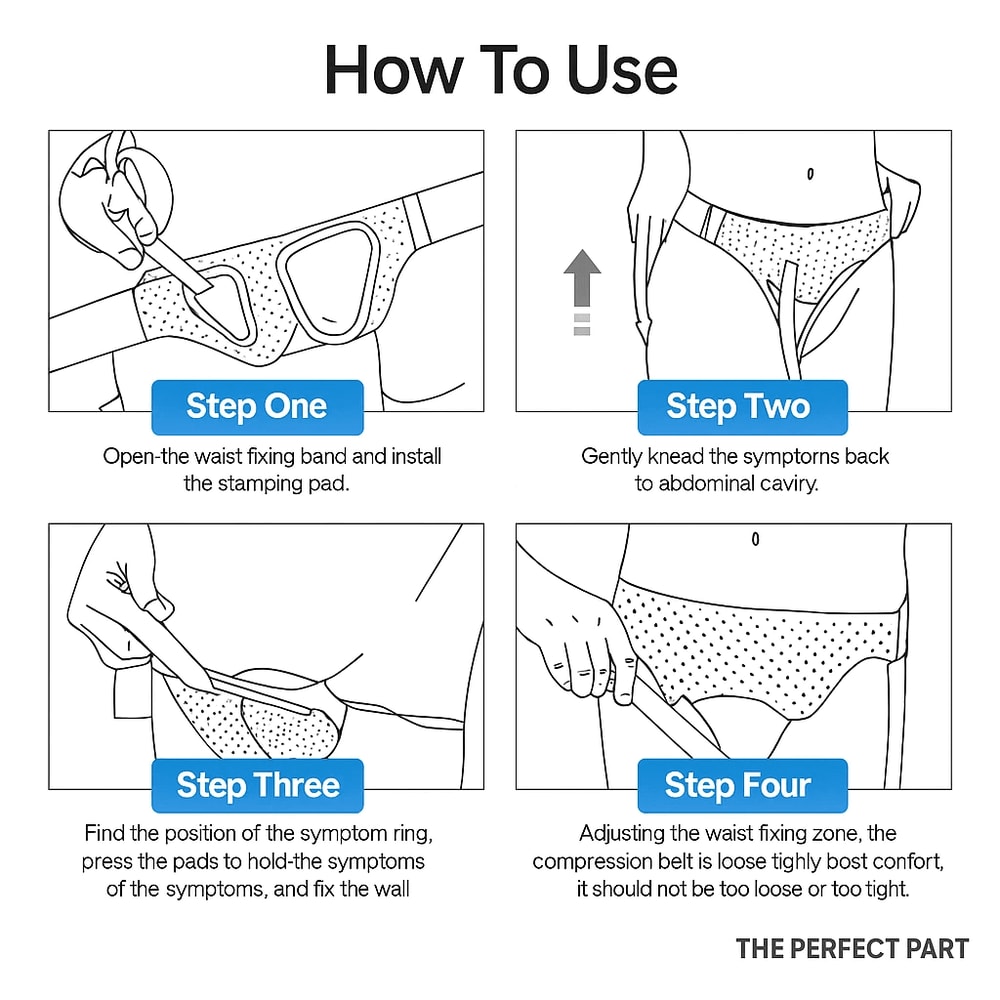 How To Use

Step One

Open-the waist fixing band and install the stamping pad.

Step Two

Gently knead the symptorns back to abdominal caviry.

Step Three

Find the position of the symptom ring, press the pads to hold-the symptoms of the symptoms, and fix the wall

Step Four

Adjusting the waist fixing zone, the compression belt is loose tighly bost confort, it should not be too loose or too tight.

THE PERFECT PART