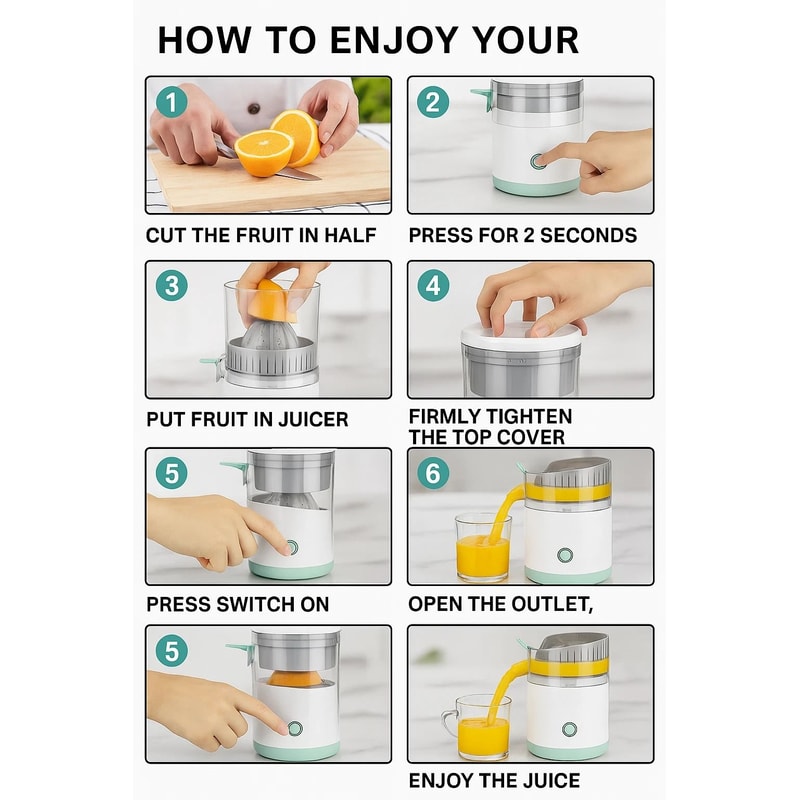 HOW TO ENJOY YOUR

1

CUT THE FRUIT IN HALF

2

PRESS FOR 2 SECONDS

3

PUT FRUIT IN JUICER

4

FIRMLY TIGHTEN THE TOP COVER

5

PRESS SWITCH ON

6

OPEN THE OUTLET,

5

ENJOY THE JUICE