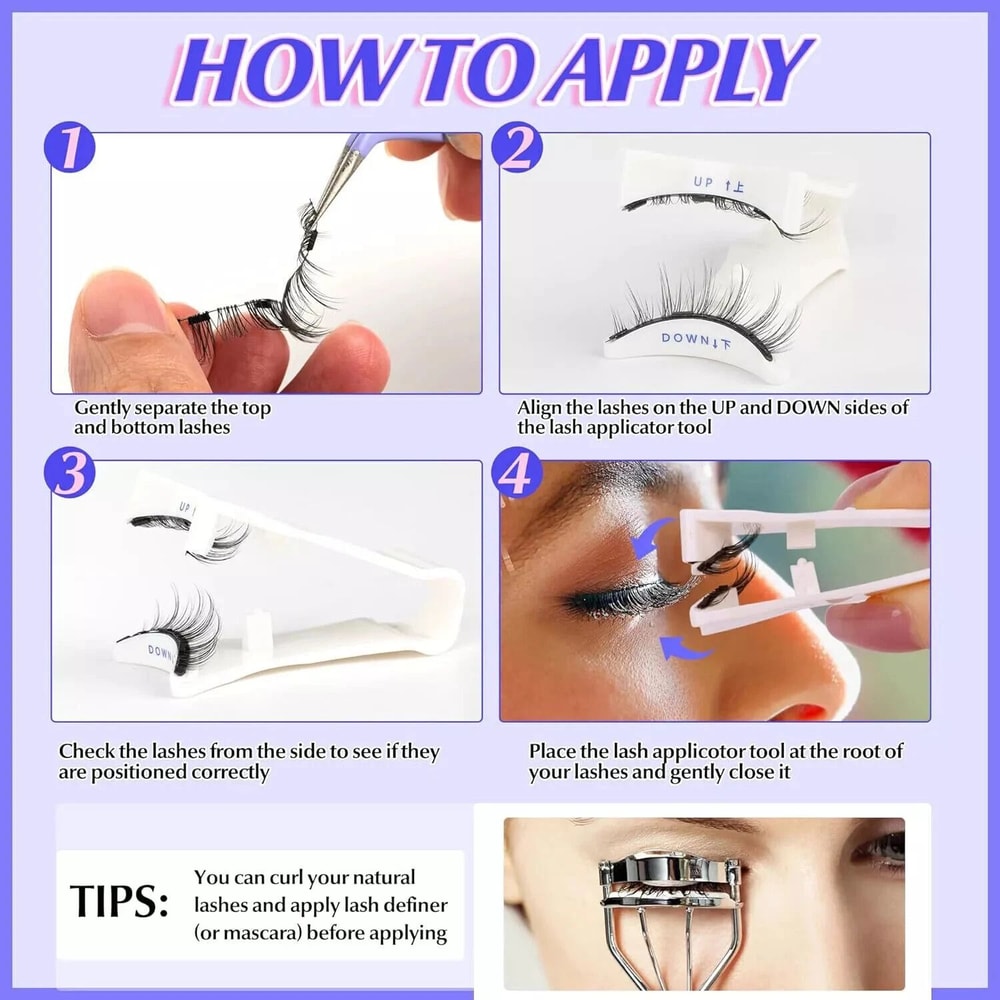 HOW TO APPLY

1

Gently separate the top and bottom lashes

2

UP ↑上

DOWN↓下

Align the lashes on the UP and DOWN sides of the lash applicator tool

3

UP

DOWN

Check the lashes from the side to see if they are positioned correctly

4

Place the lash applicotor tool at the root of your lashes and gently close it

TIPS:

You can curl your natural lashes and apply lash definer (or mascara) before applying