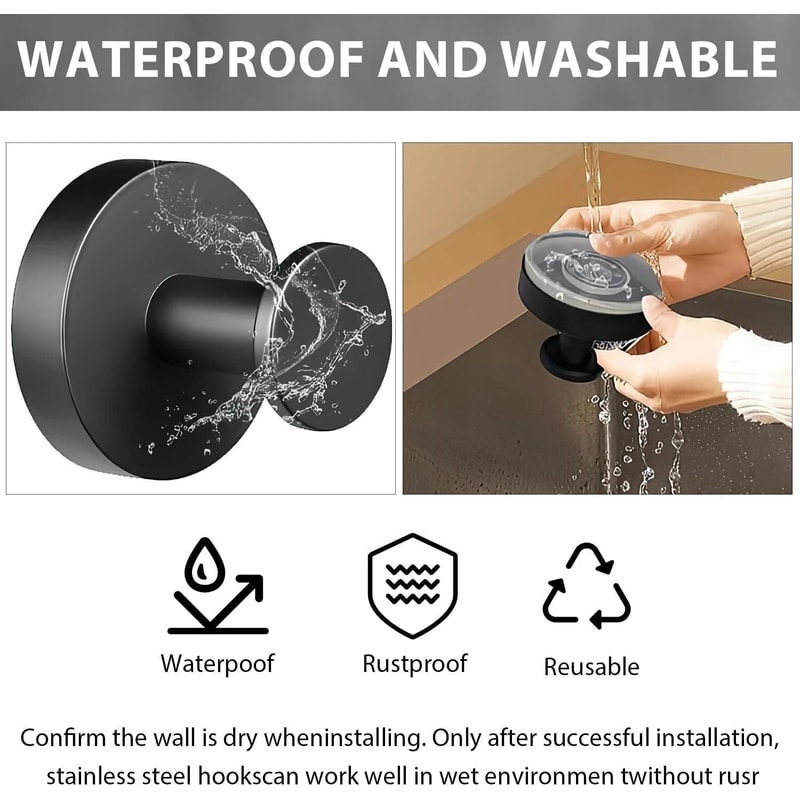 WATERPROOF AND WASHABLE

Waterpoof

Rustproof

Reusable

Confirm the wall is dry wheninstalling. Only after successful installation, stainless steel hookscan work well in wet environmen twithout rusr