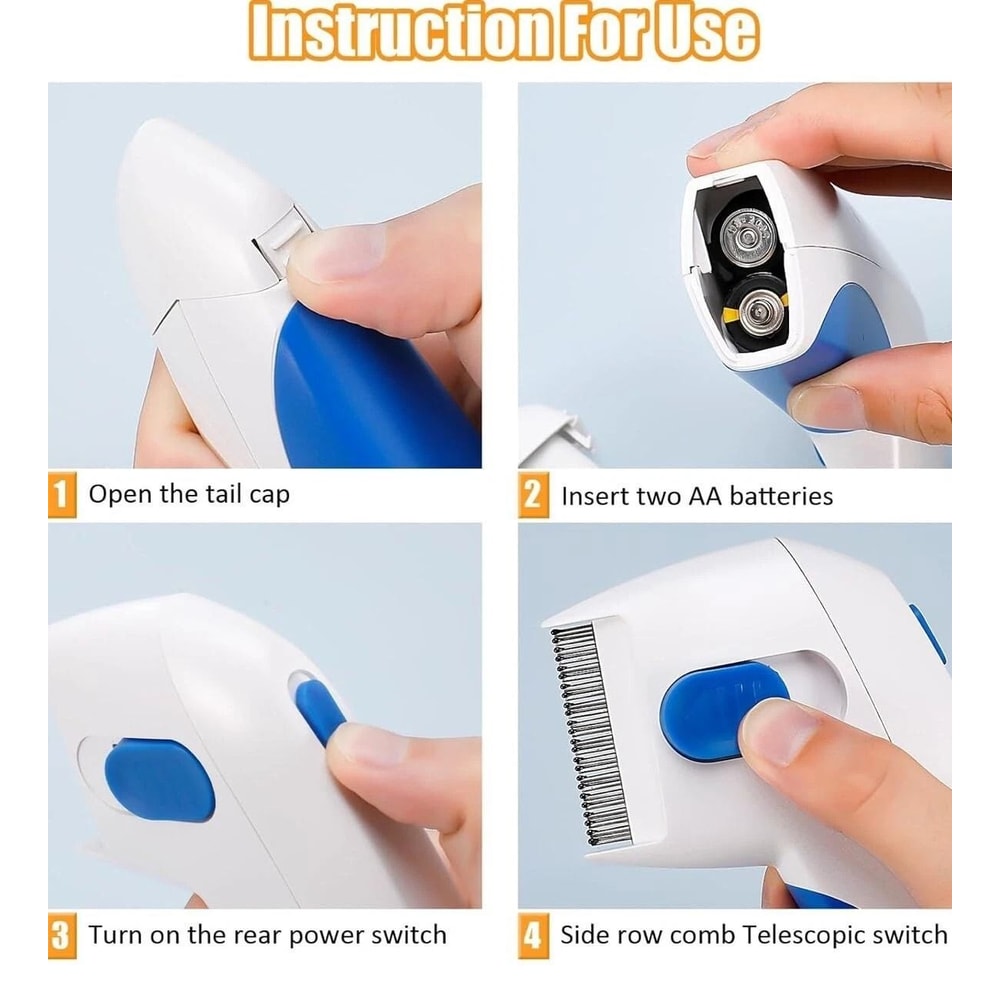 Instruction For Use

1 Open the tail cap

2 Insert two AA batteries

3 Turn on the rear power switch

4 Side row comb Telescopic switch