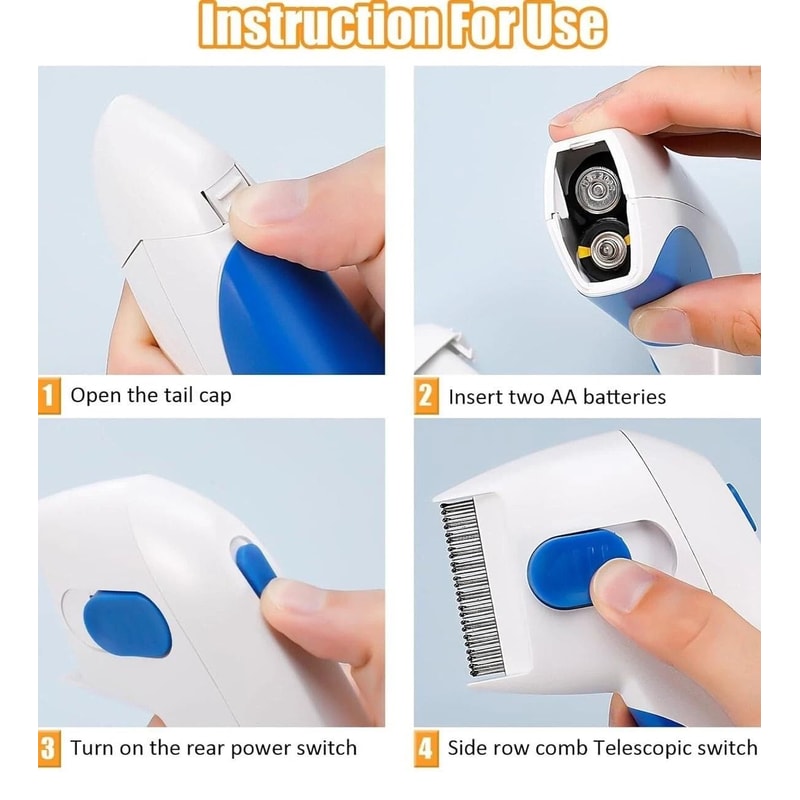 Instruction For Use

1 Open the tail cap

2 Insert two AA batteries

3 Turn on the rear power switch

4 Side row comb Telescopic switch