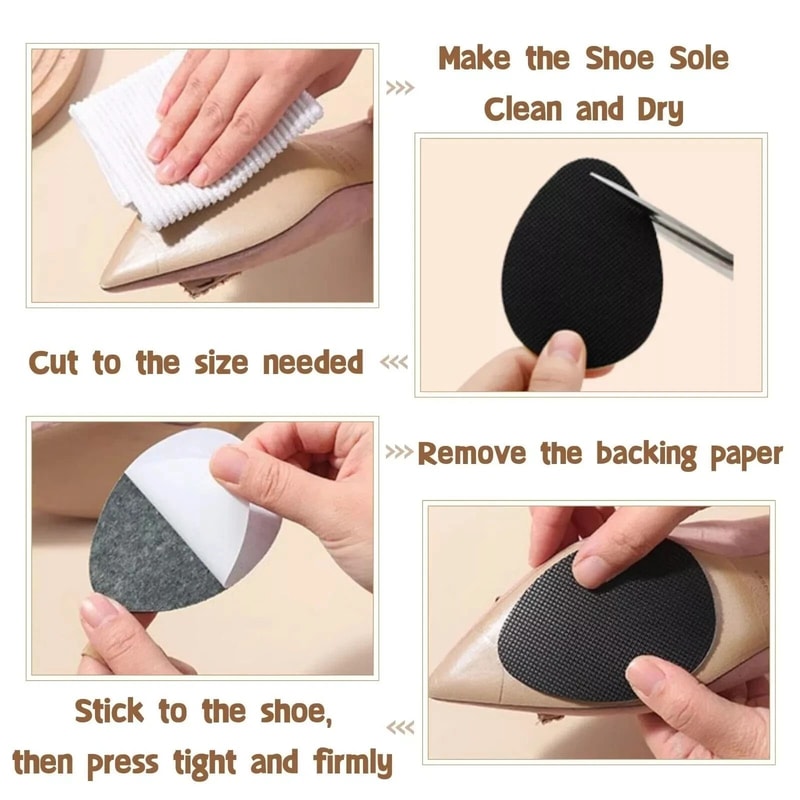 >>> Make the Shoe Sole Clean and Dry

Cut to the size needed <<<

>>> Remove the backing paper

Stick to the shoe, then press tight and firmly <<<