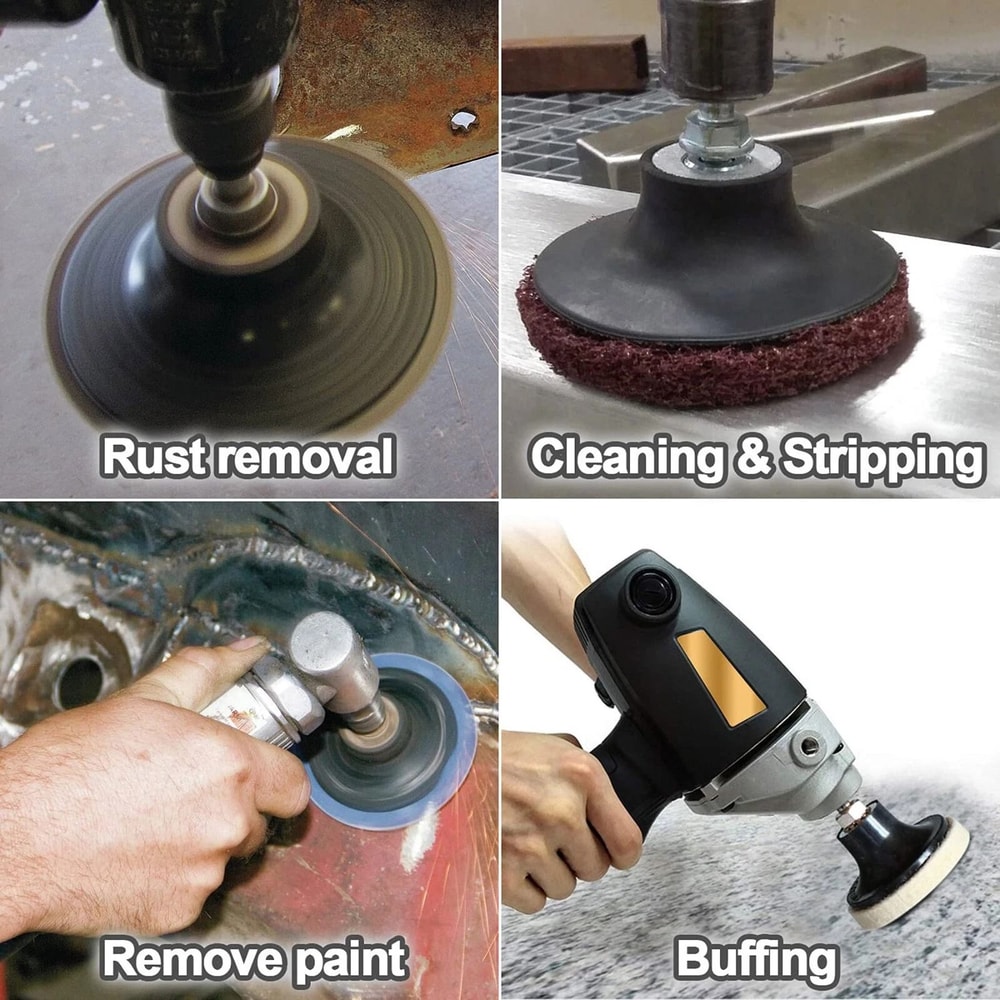 Rust removal

Cleaning & Stripping

Remove paint

Buffing