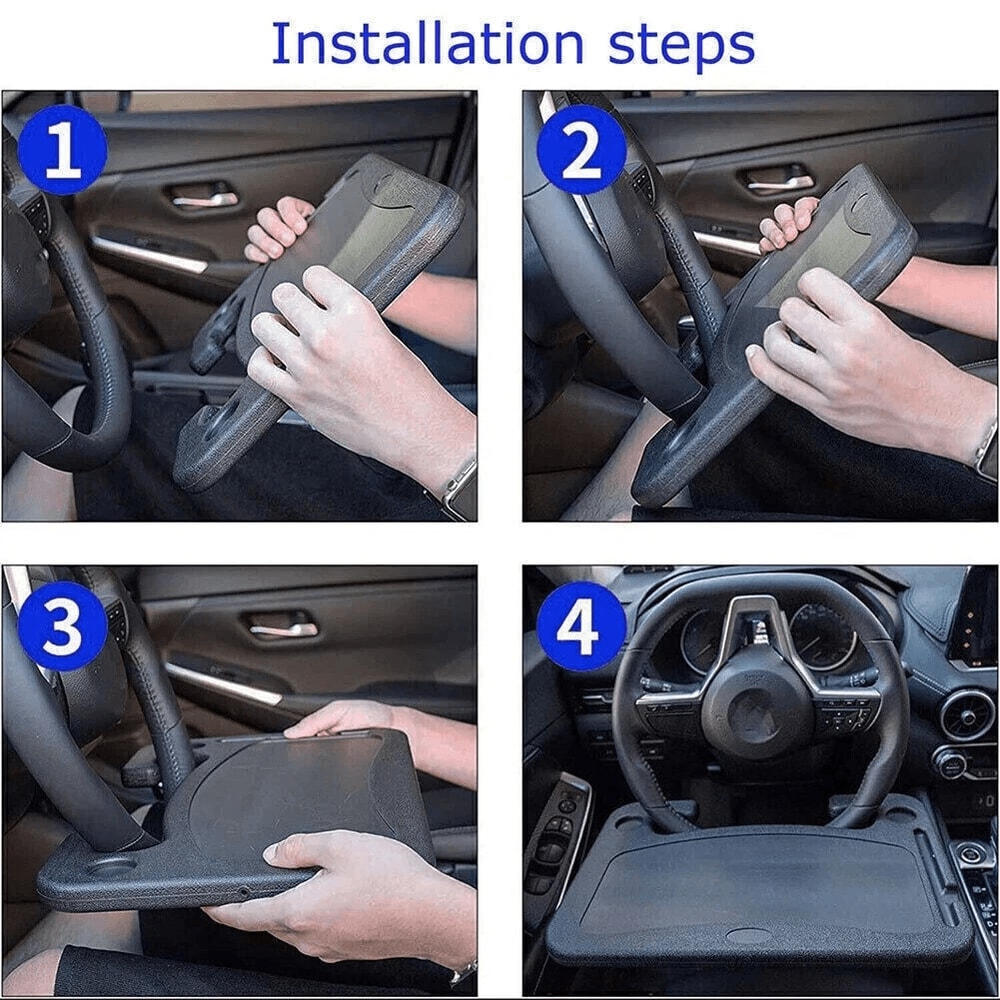 Installation steps

1

2

3

4