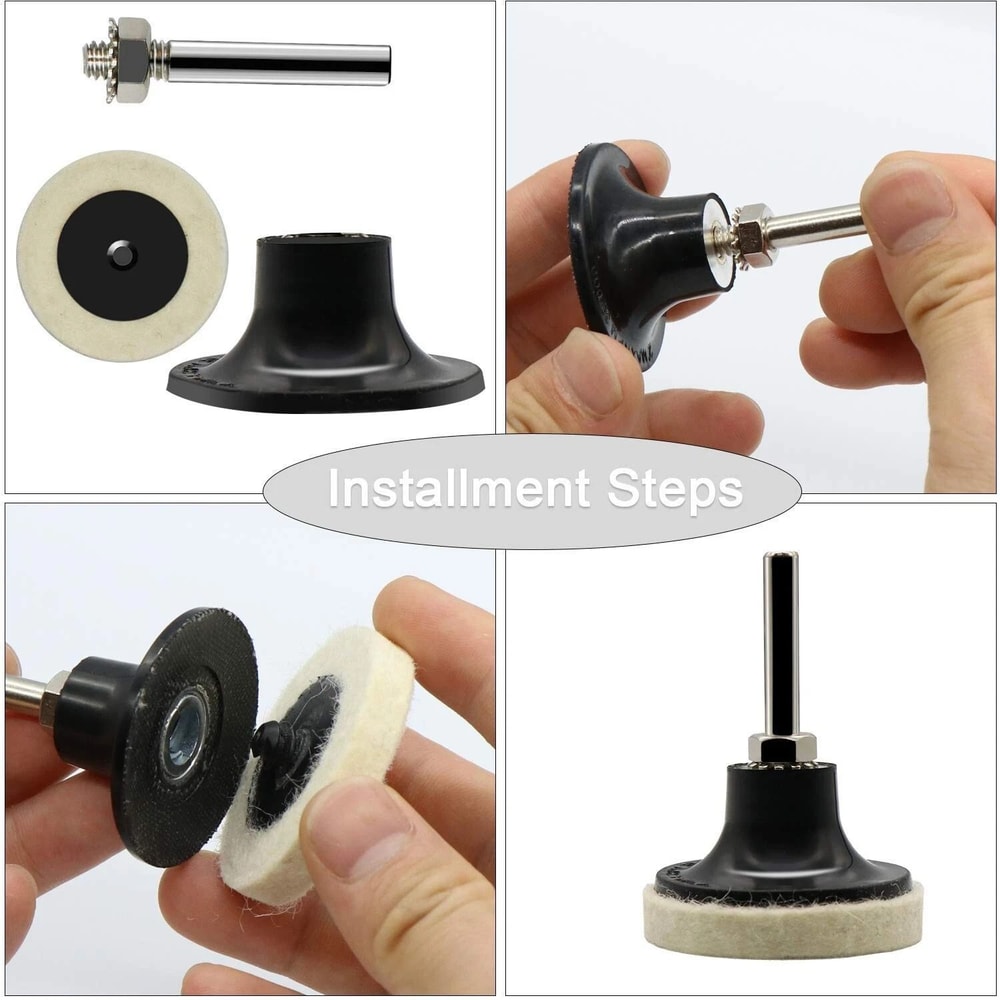 Installment Steps